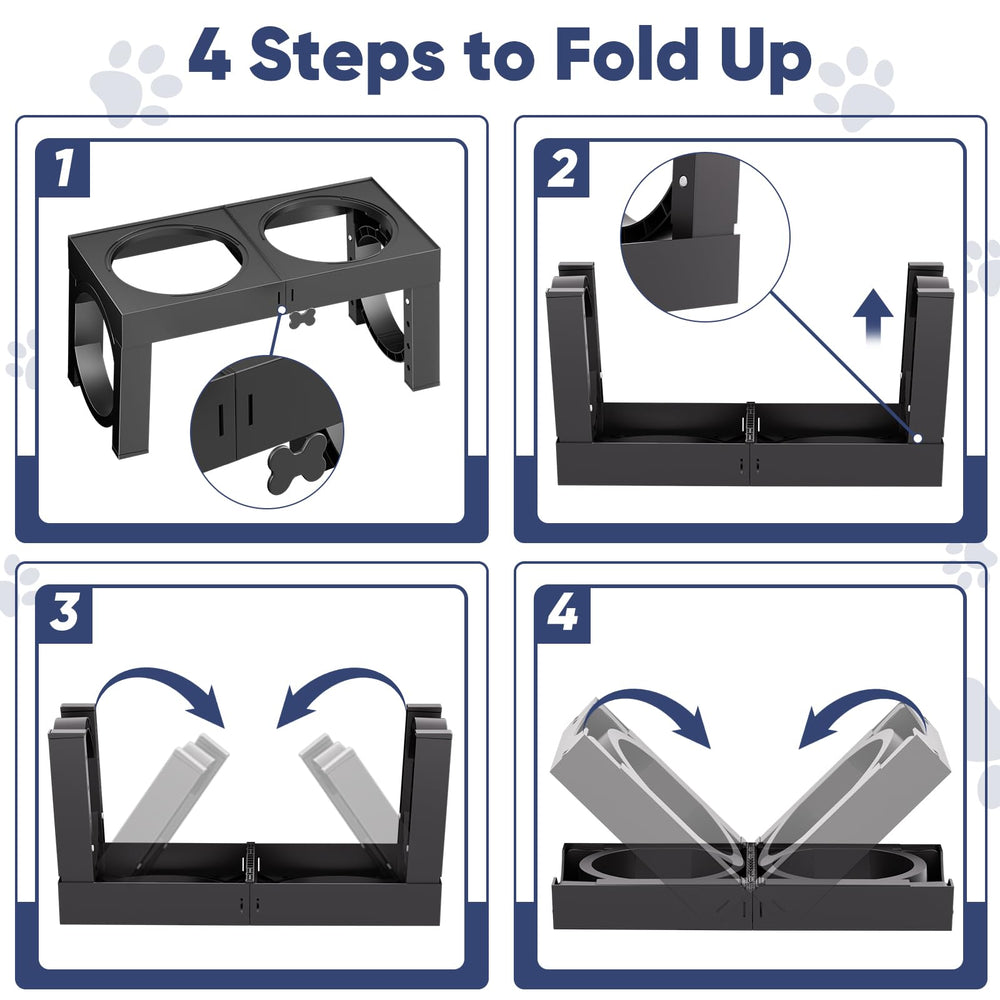 4 Steps to Fold Up

1

2

3

4