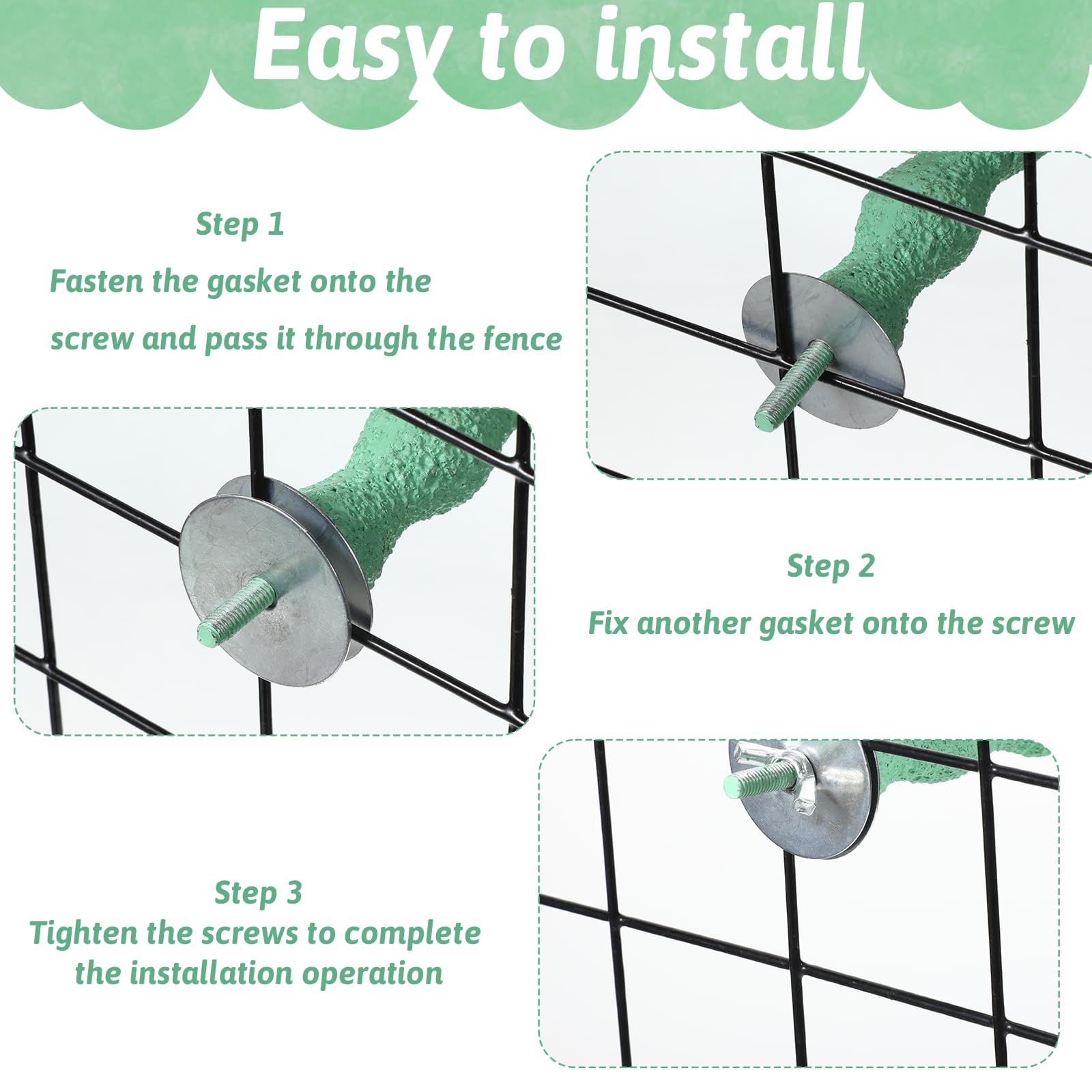 Easy to install

Step 1
Fasten the gasket onto the screw and pass it through the fence

Step 2
Fix another gasket onto the screw

Step 3
Tighten the screws to complete the installation operation