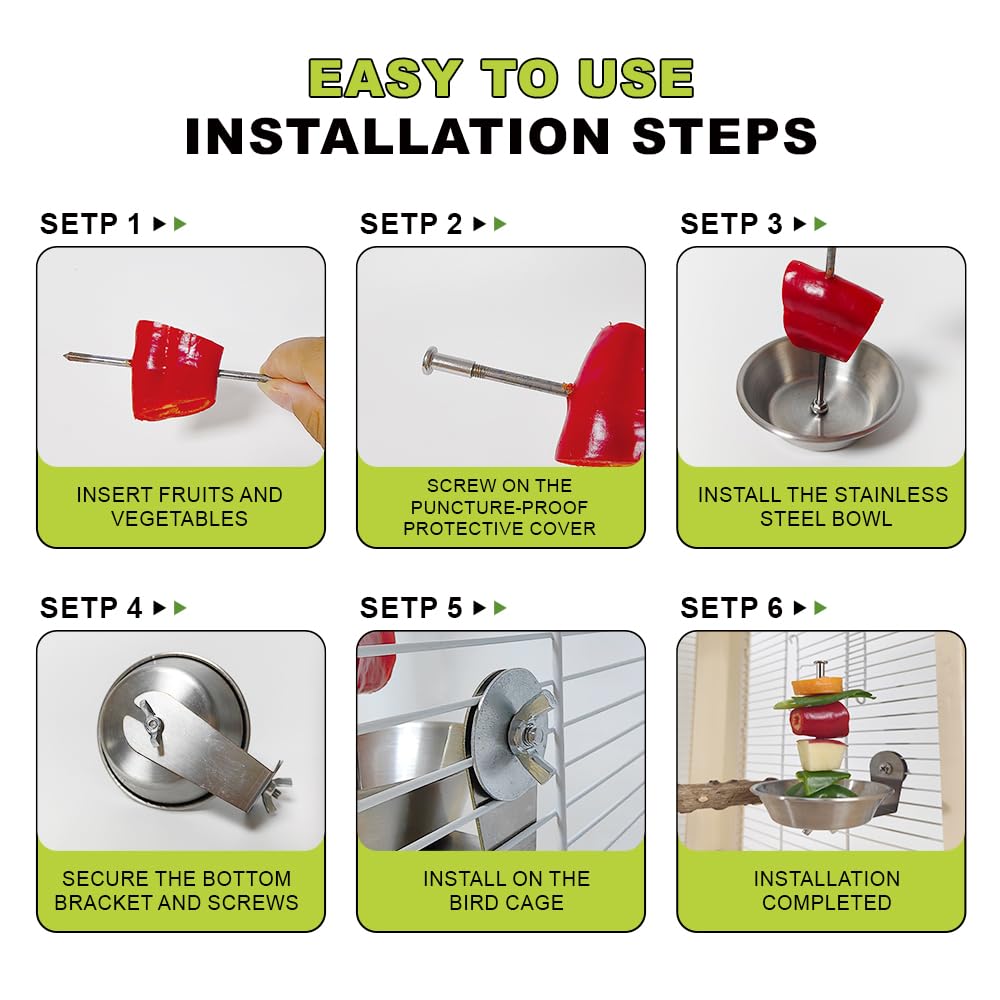 EASY TO USE
INSTALLATION STEPS

SETP 1

INSERT FRUITS AND VEGETABLES

SETP 2

SCREW ON THE PUNCTURE-PROOF PROTECTIVE COVER

SETP 3

INSTALL THE STAINLESS STEEL BOWL

SETP 4

SECURE THE BOTTOM BRACKET AND SCREWS

SETP 5

INSTALL ON THE BIRD CAGE

SETP 6

INSTALLATION COMPLETED