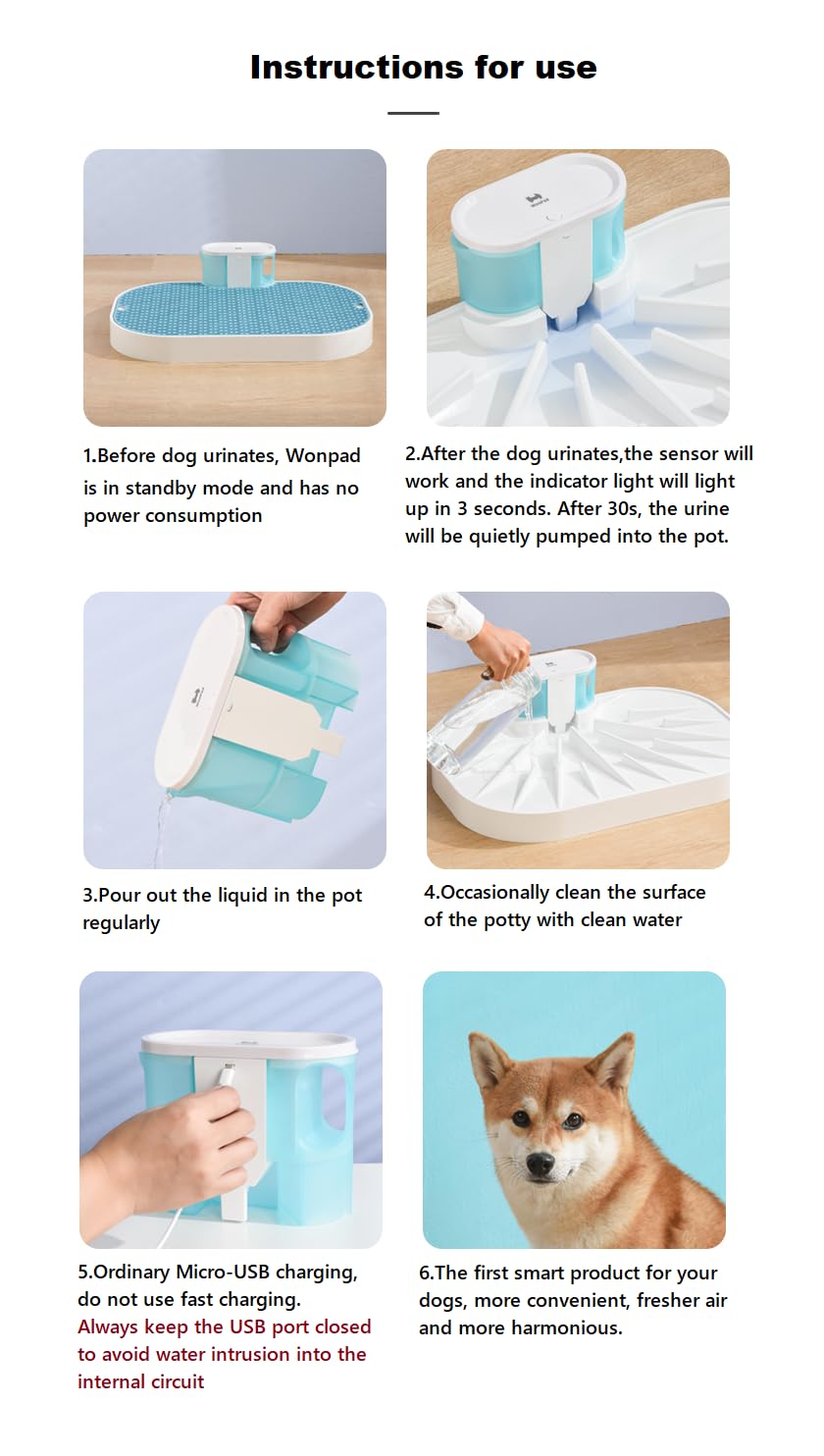 Instructions for use

1.Before dog urinates, Wonpad is in standby mode and has no power consumption

2.After the dog urinates,the sensor will work and the indicator light will light up in 3 seconds. After 30s, the urine will be quietly pumped into the pot.

3.Pour out the liquid in the pot regularly

4.Occasionally clean the surface of the potty with clean water

5.Ordinary Micro-USB charging, do not use fast charging.
Always keep the USB port closed to avoid water intrusion into the internal circuit

6.The first smart product for your dogs, more convenient, fresher air and more harmonious.