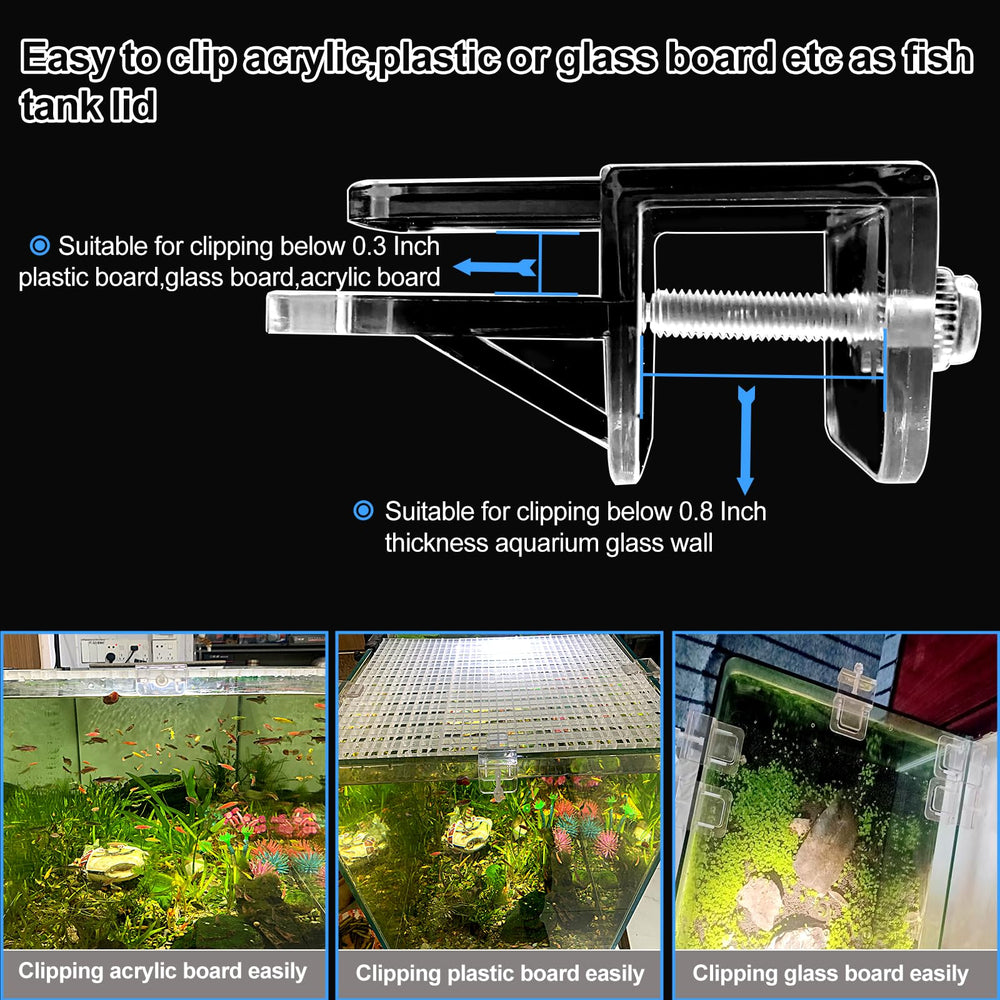 Easy to clip acrylic,plastic or glass board etc as fish tank lid

Suitable for clipping below 0.3 Inch plastic board,glass board,acrylic board

Suitable for clipping below 0.8 Inch thickness aquarium glass wall

Clipping acrylic board easily

Clipping plastic board easily

Clipping glass board easily