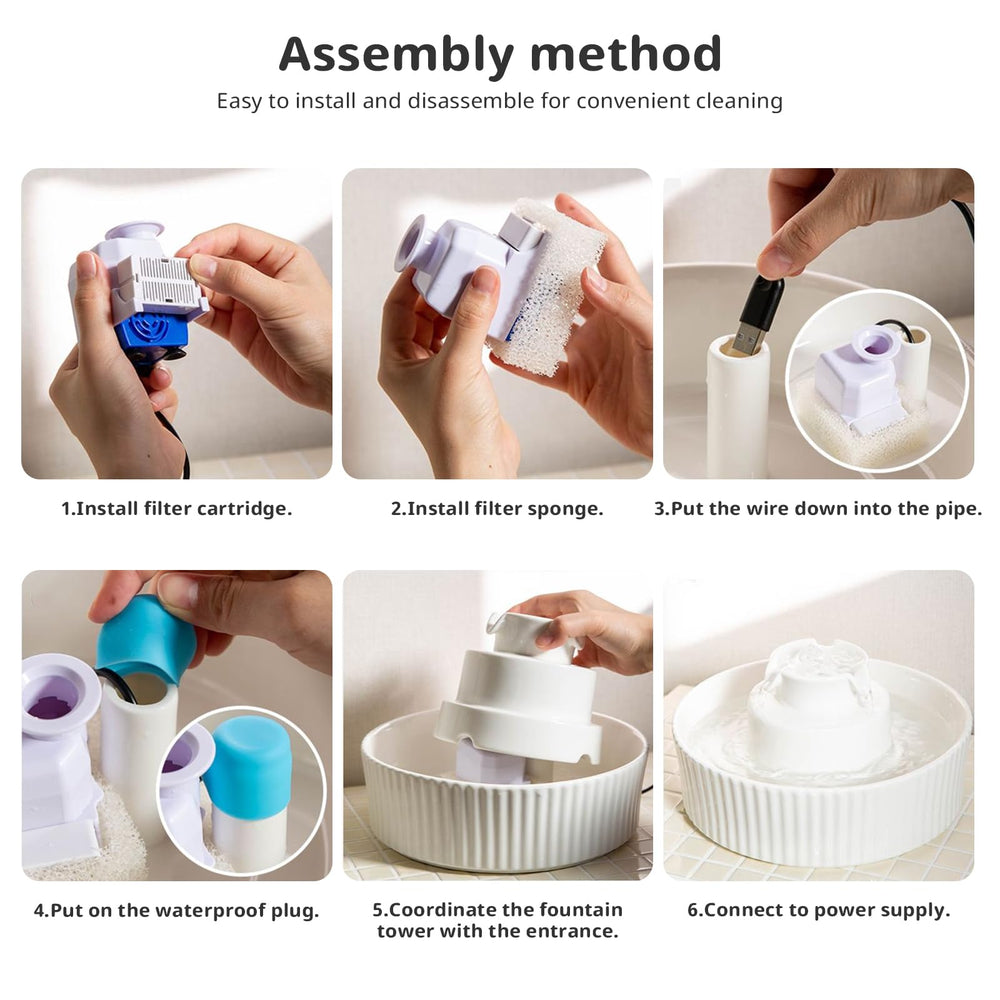 Assembly method

Easy to install and disassemble for convenient cleaning

1.Install filter cartridge.

2.Install filter sponge.

3.Put the wire down into the pipe.

4.Put on the waterproof plug.

5.Coordinate the fountain tower with the entrance.

6.Connect to power supply.