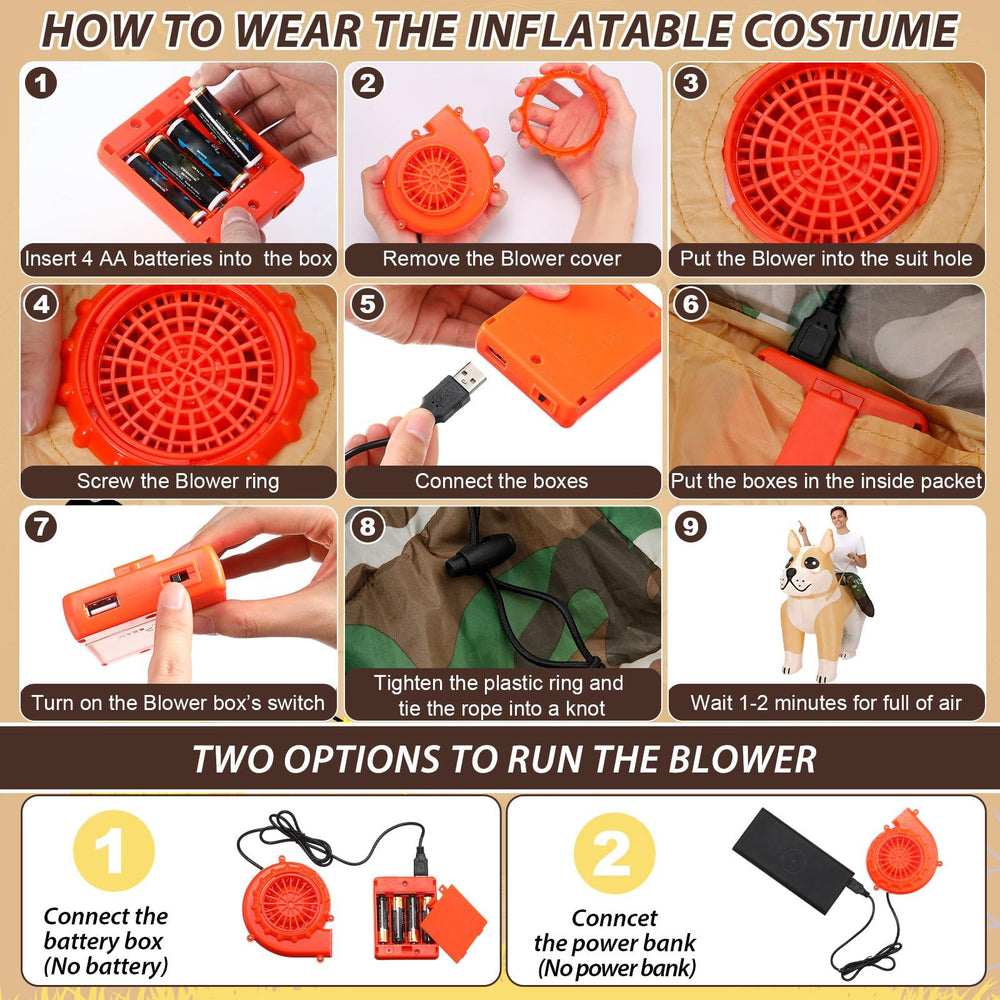 HOW TO WEAR THE INFLATABLE COSTUME

1
Insert 4 AA batteries into the box

2
Remove the Blower cover

3
Put the Blower into the suit hole

4
Screw the Blower ring

5
Connect the boxes

6
Put the boxes in the inside packet

7
Turn on the Blower box's switch

8
Tighten the plastic ring and tie the rope into a knot

9
Wait 1-2 minutes for full of air

TWO OPTIONS TO RUN THE BLOWER

1
Connect the battery box (No battery)

2
Conncet the power bank (No power bank)