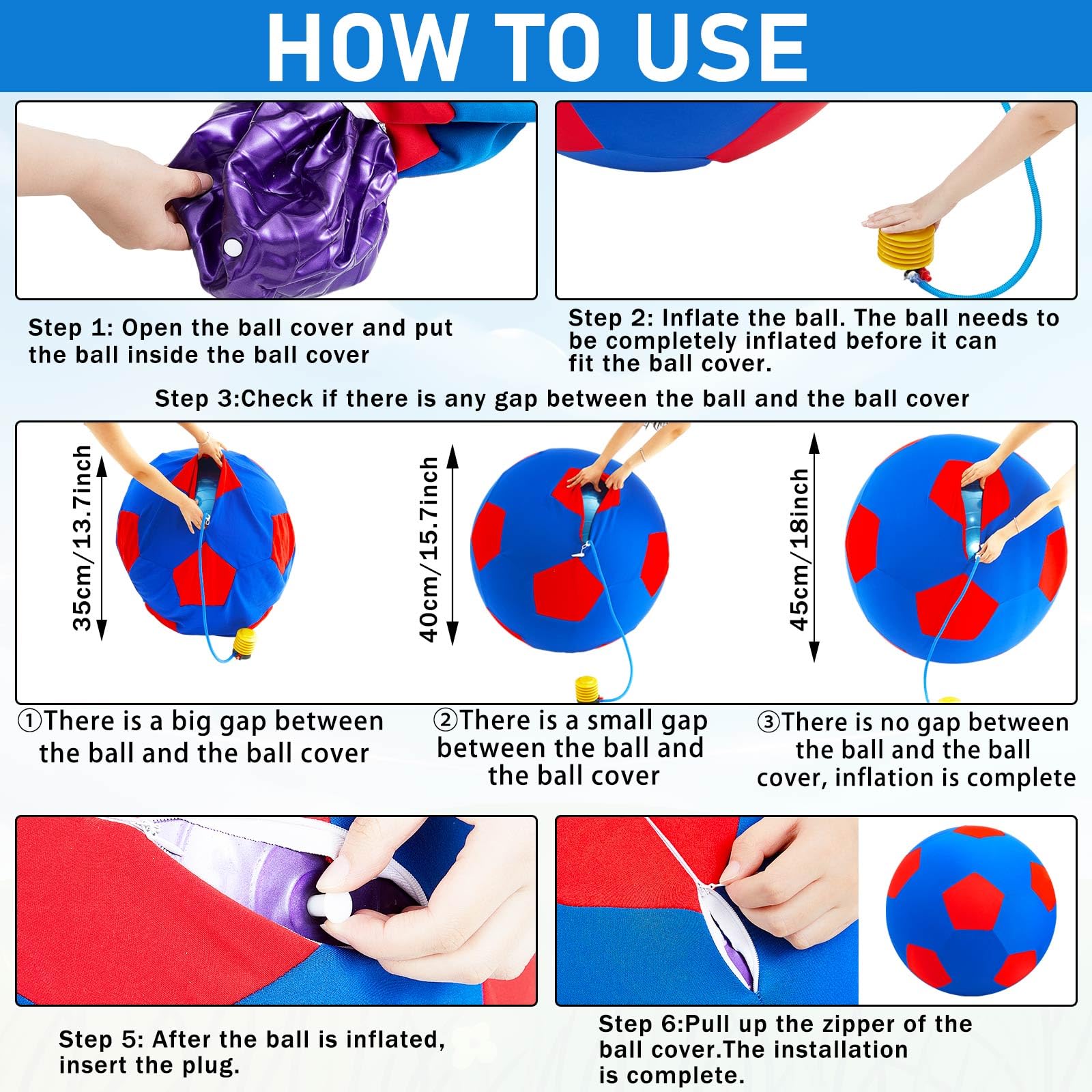 HOW TO USE

Step 1: Open the ball cover and put the ball inside the ball cover

Step 2: Inflate the ball. The ball needs to be completely inflated before it can fit the ball cover.

Step 3:Check if there is any gap between the ball and the ball cover

35cm/13.7inch

40cm/15.7inch

45cm/18inch

①There is a big gap between the ball and the ball cover

②There is a small gap between the ball and the ball cover

③There is no gap between the ball and the ball cover, inflation is complete

Step 5: After the ball is inflated, insert the plug.

Step 6:Pull up the zipper of the ball cover.The installation is complete.