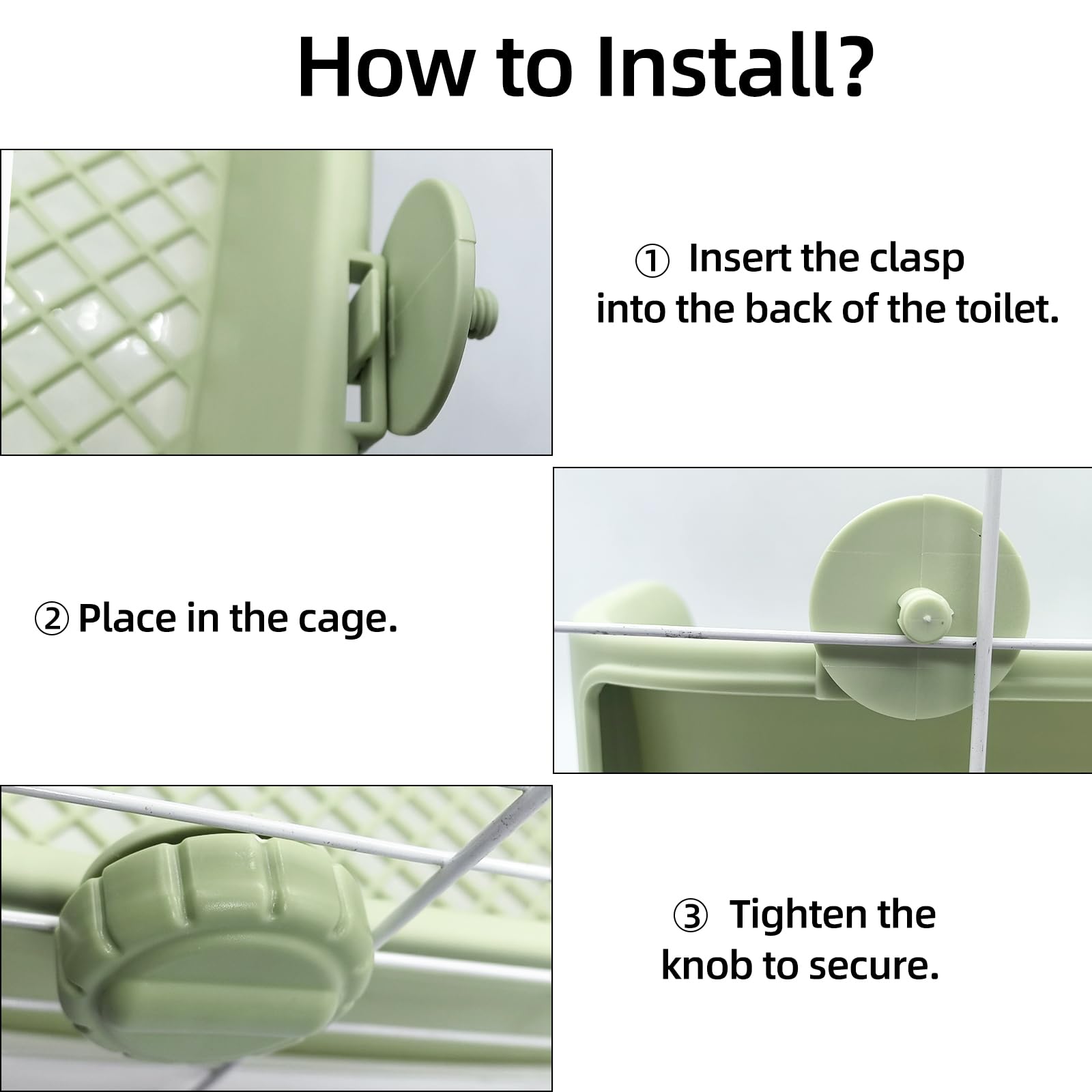 How to Install?

① Insert the clasp into the back of the toilet.

② Place in the cage.

③ Tighten the knob to secure.