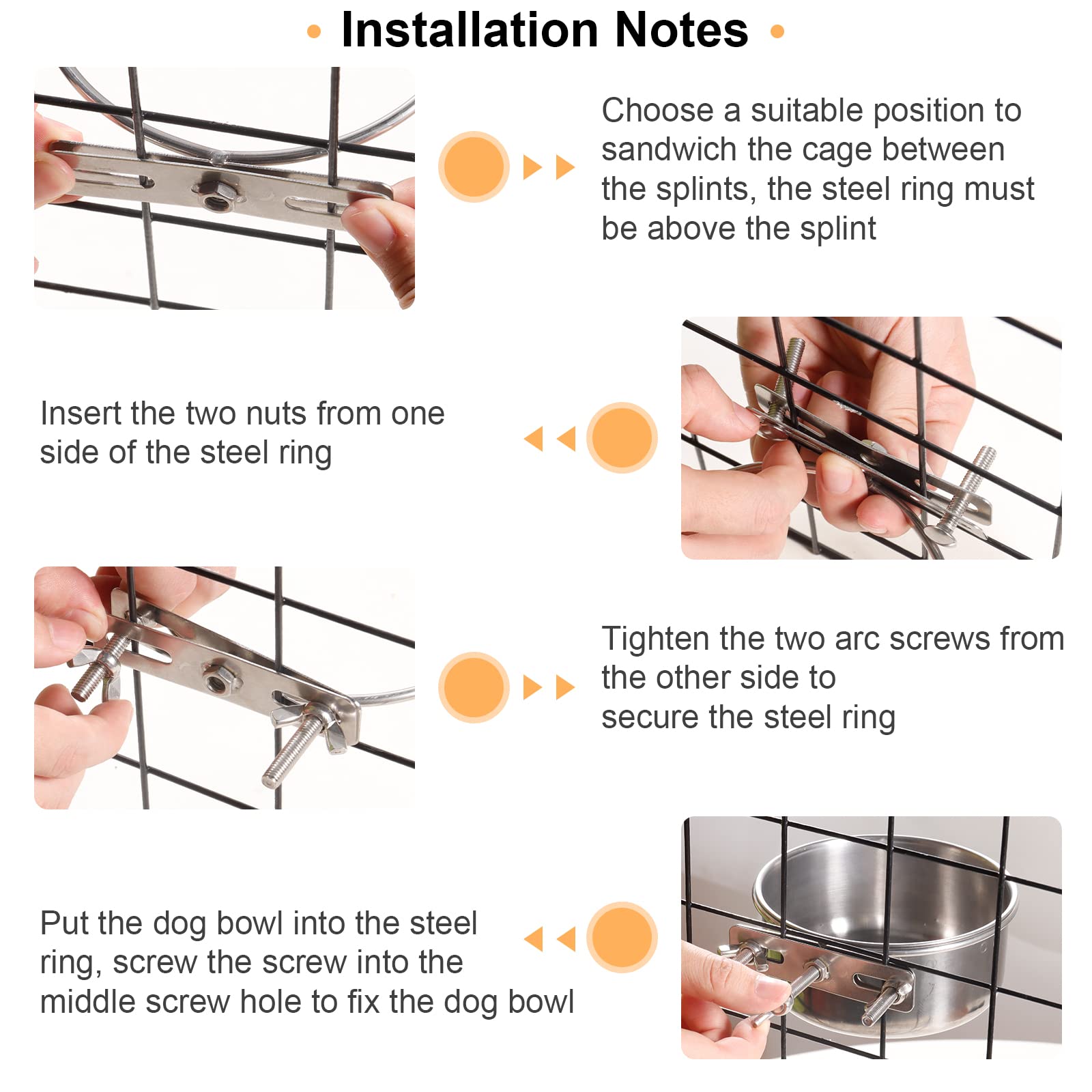 Installation Notes

Choose a suitable position to sandwich the cage between the splints, the steel ring must be above the splint

Insert the two nuts from one side of the steel ring

Tighten the two arc screws from the other side to secure the steel ring

Put the dog bowl into the steel ring, screw the screw into the middle screw hole to fix the dog bowl