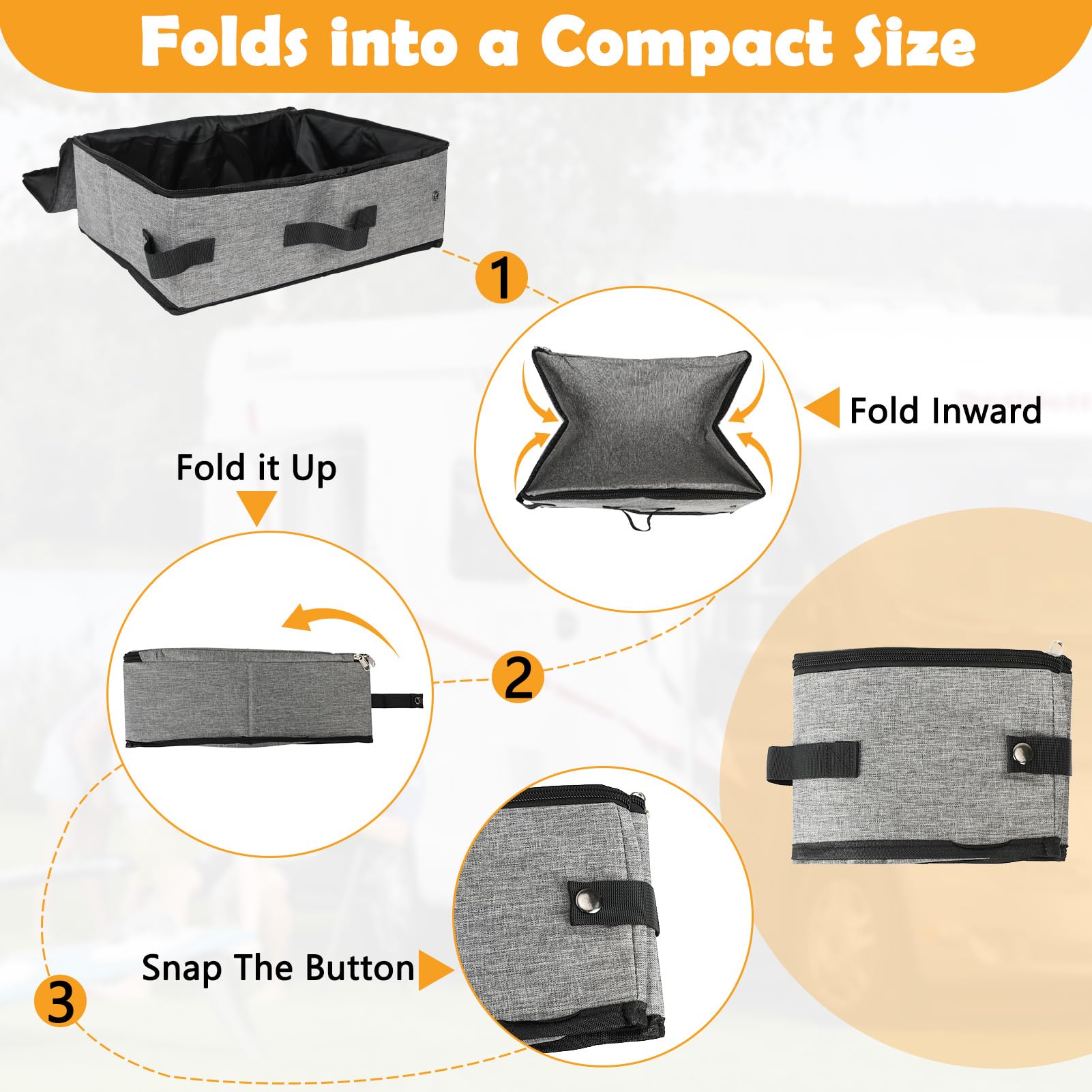 Folds into a Compact Size

1

Fold Inward

Fold it Up

2

Snap The Button

3