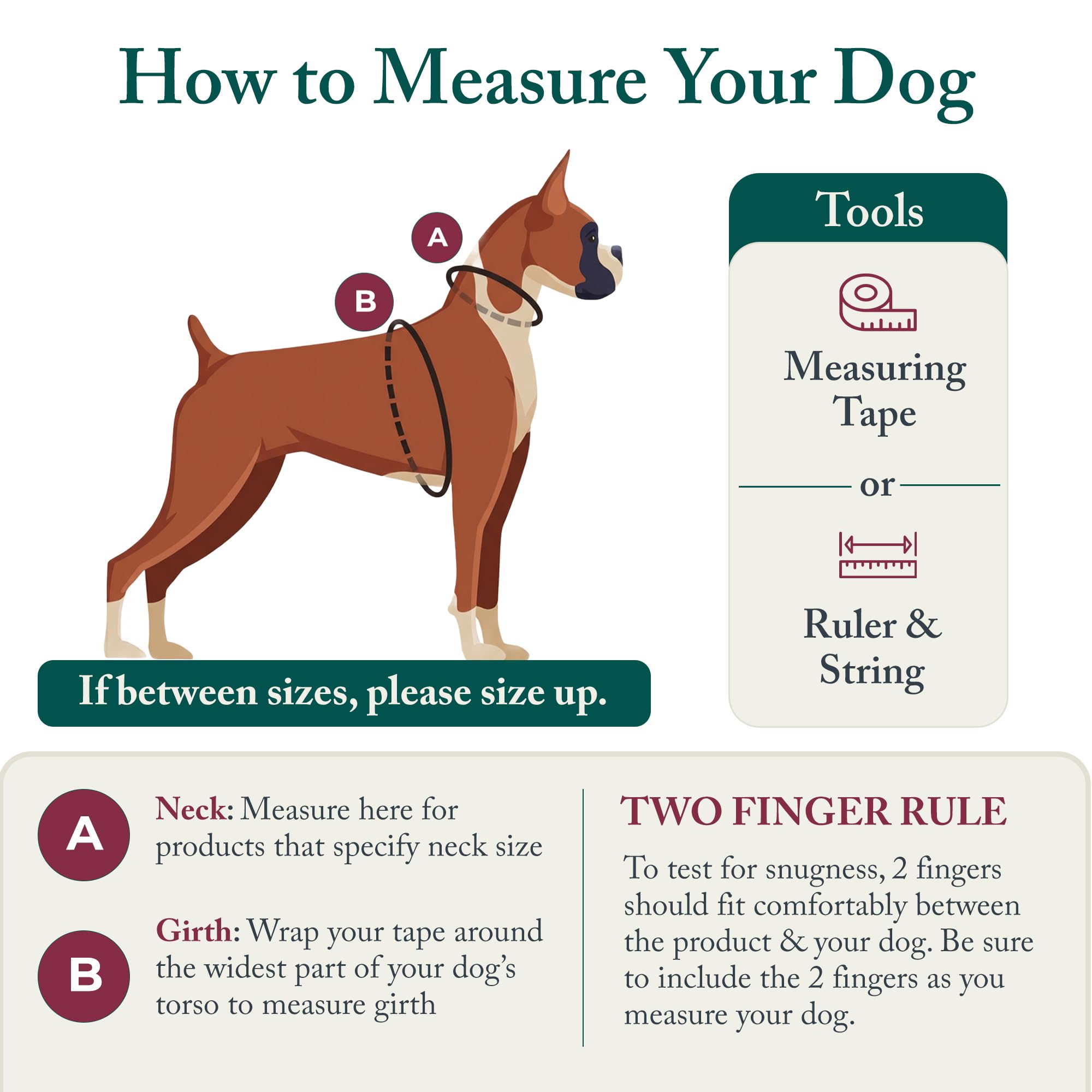 How to Measure Your Dog

A

B

If between sizes, please size up.

Tools

Measuring Tape

or

Ruler & String

A

Neck: Measure here for products that specify neck size

B

Girth: Wrap your tape around the widest part of your dog's torso to measure girth

TWO FINGER RULE

To test for snugness, 2 fingers should fit comfortably between the product & your dog. Be sure to include the 2 fingers as you measure your dog.