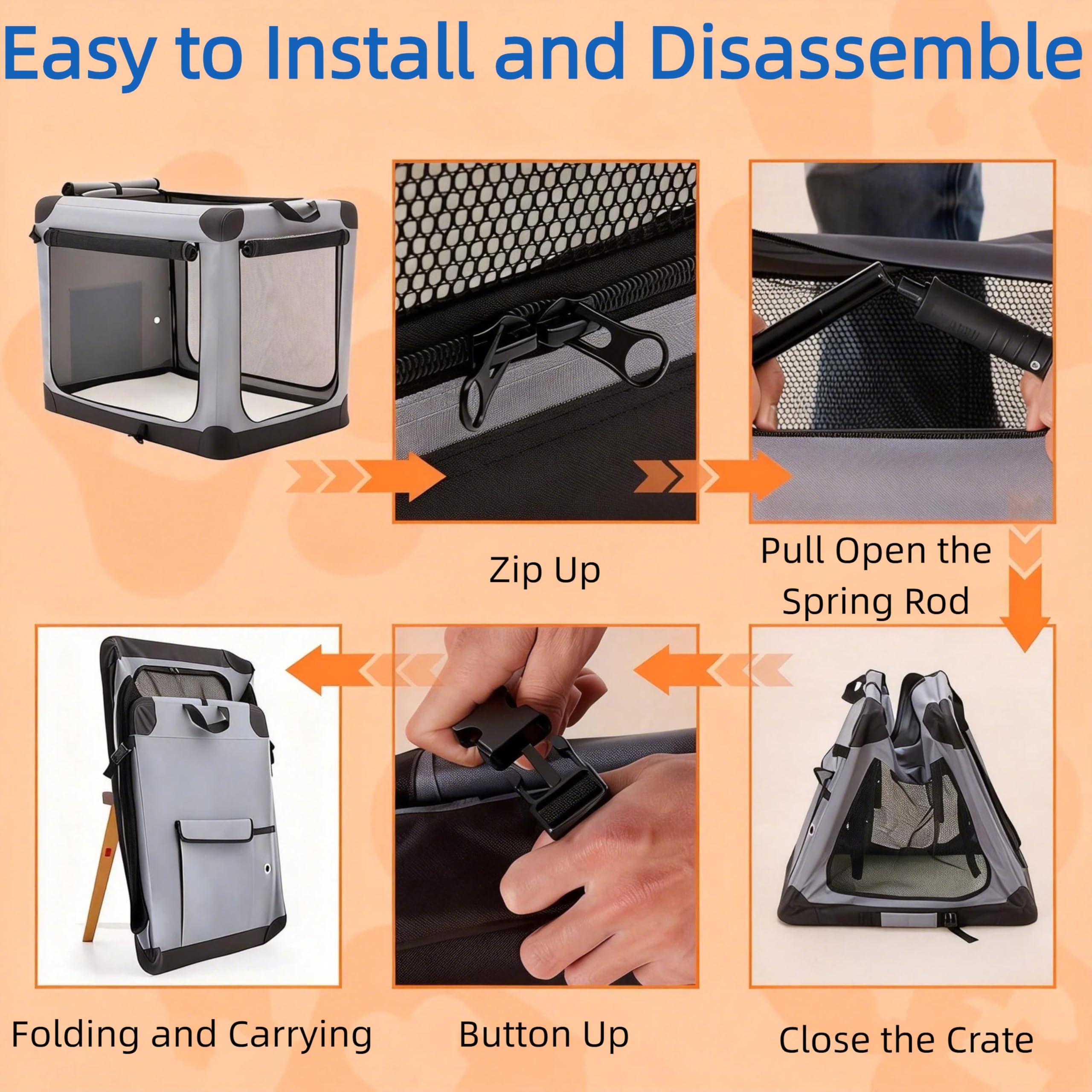 Easy to Install and Disassemble

Zip Up

Pull Open the Spring Rod

Folding and Carrying

Button Up

Close the Crate