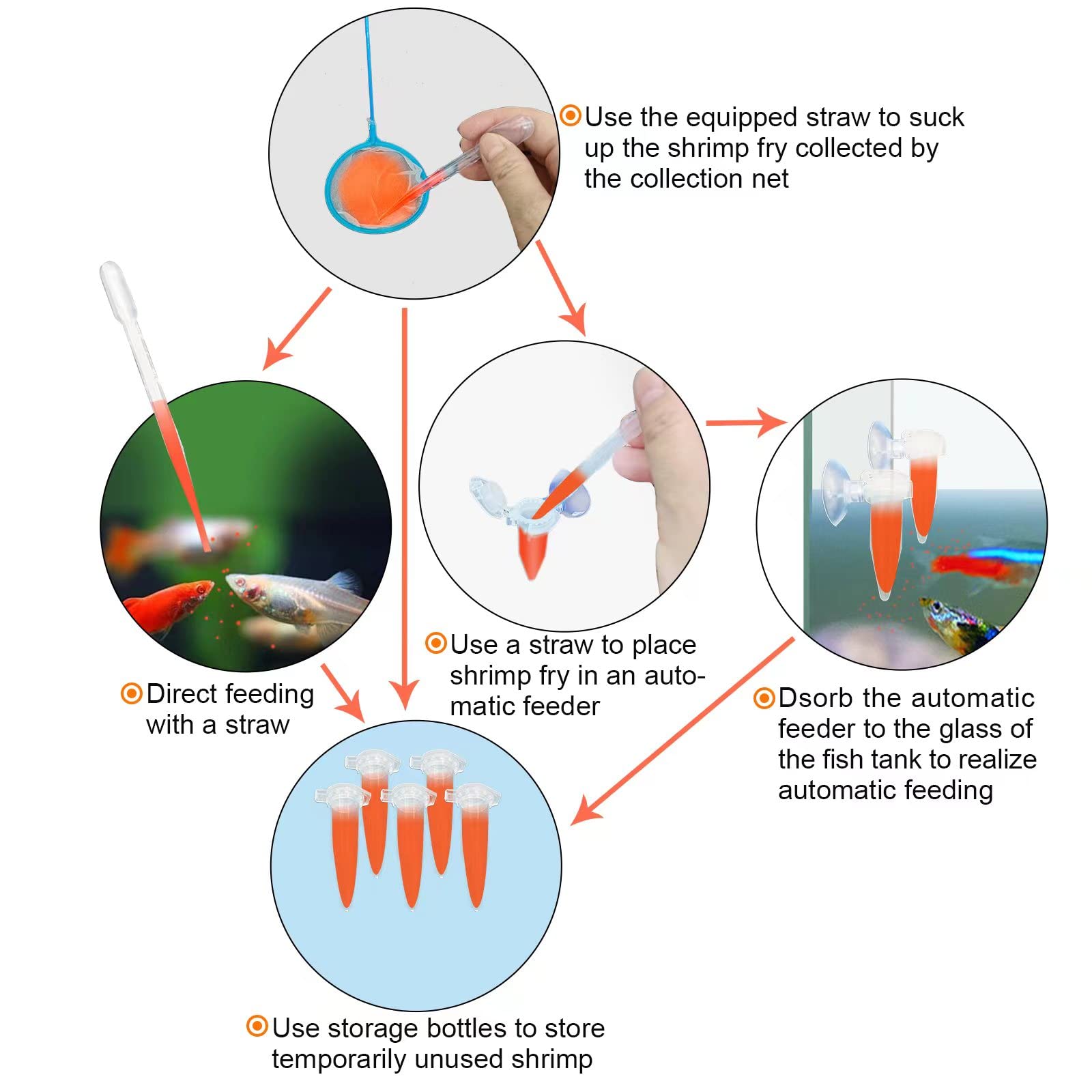 Use the equipped straw to suck up the shrimp fry collected by the collection net

Direct feeding with a straw

Use a straw to place shrimp fry in an automatic feeder

Dsorb the automatic feeder to the glass of the fish tank to realize automatic feeding

Use storage bottles to store temporarily unused shrimp