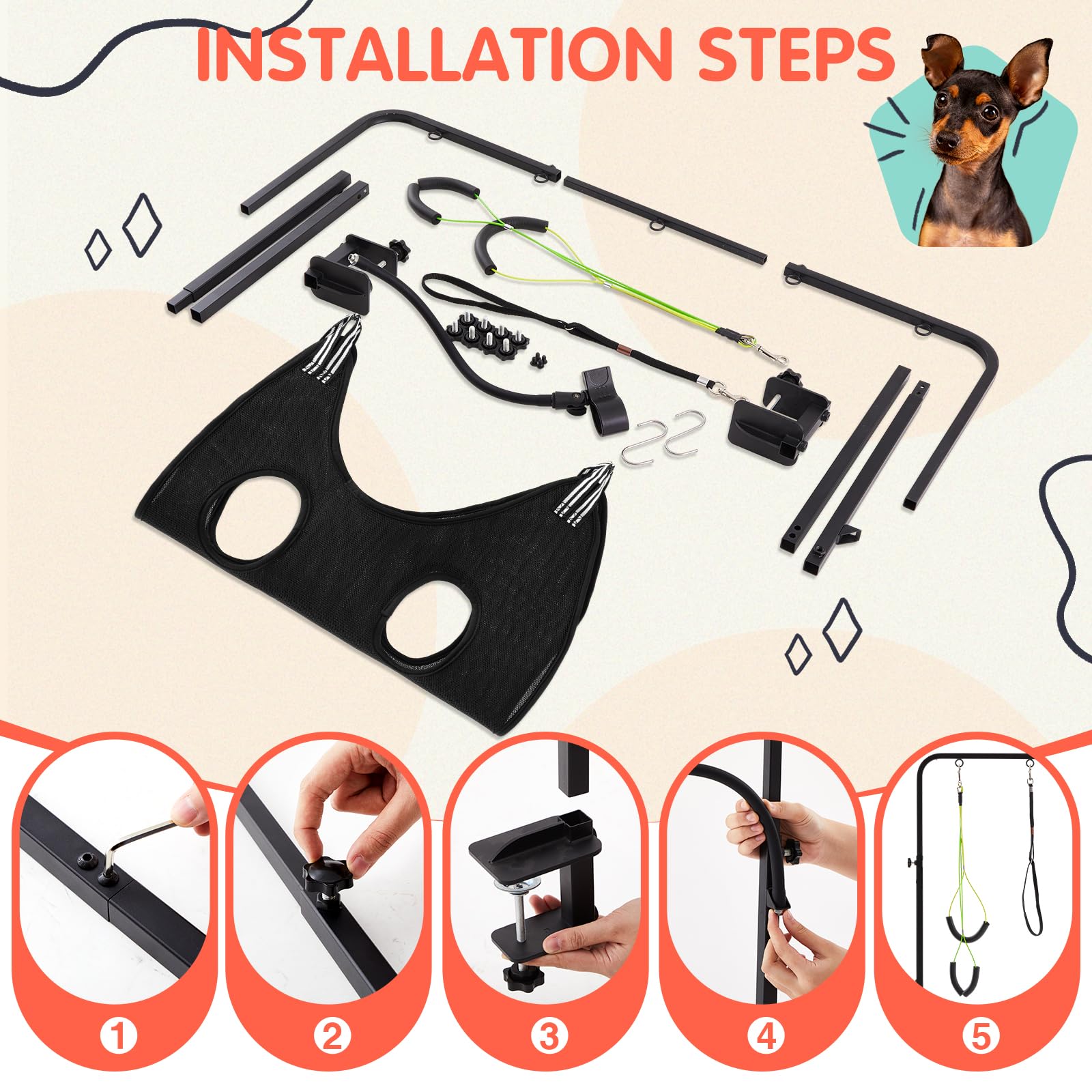 INSTALLATION STEPS

1

2

3

4

5