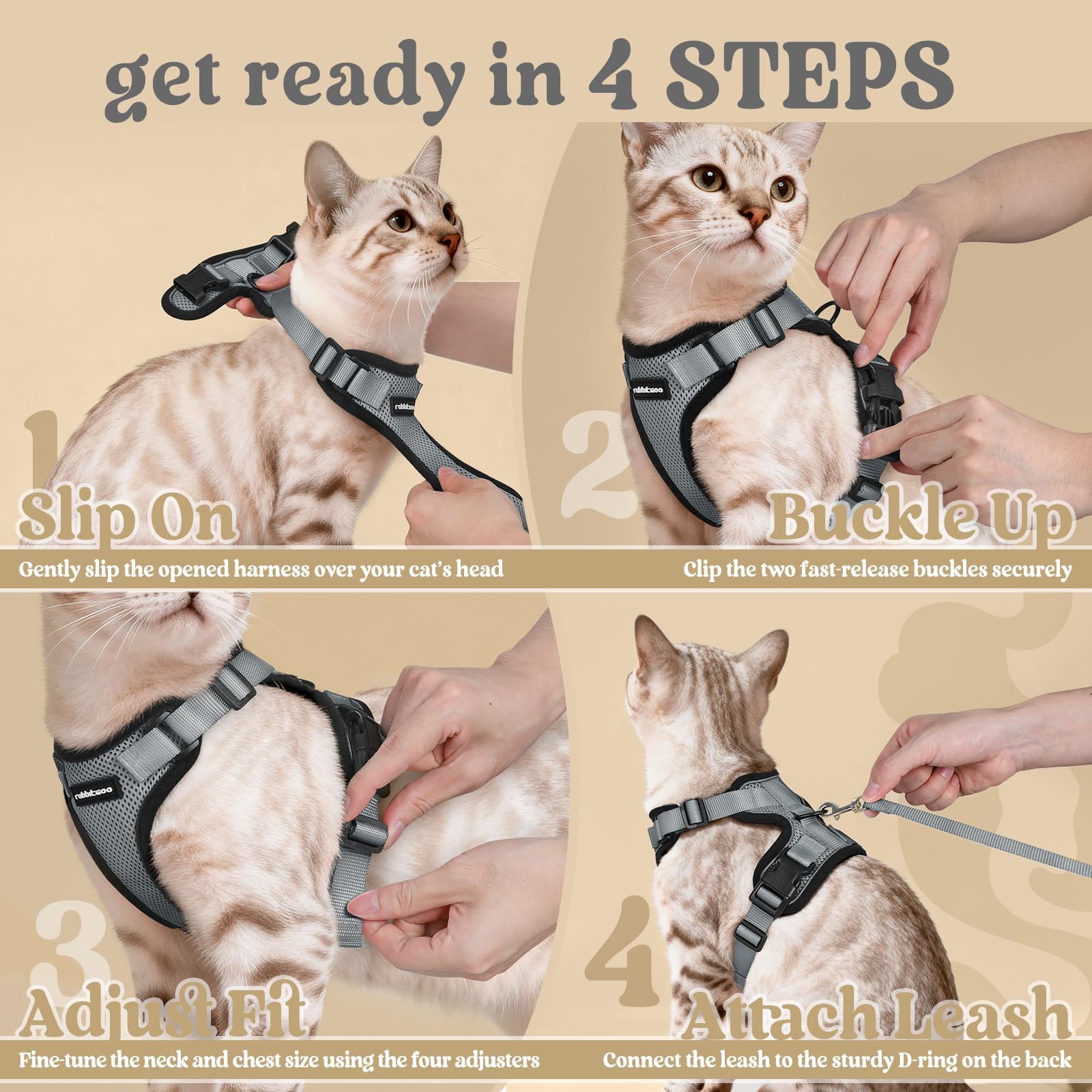 get ready in 4 STEPS

rabbitgoo

1

Slip On

Gently slip the opened harness over your cat's head

rabbitgoo

2

Buckle Up

Clip the two fast-release buckles securely

rabbitgoo

3

Adjust Fit

Fine-tune the neck and chest size using the four adjusters

4

Attach Leash

Connect the leash to the sturdy D-ring on the back