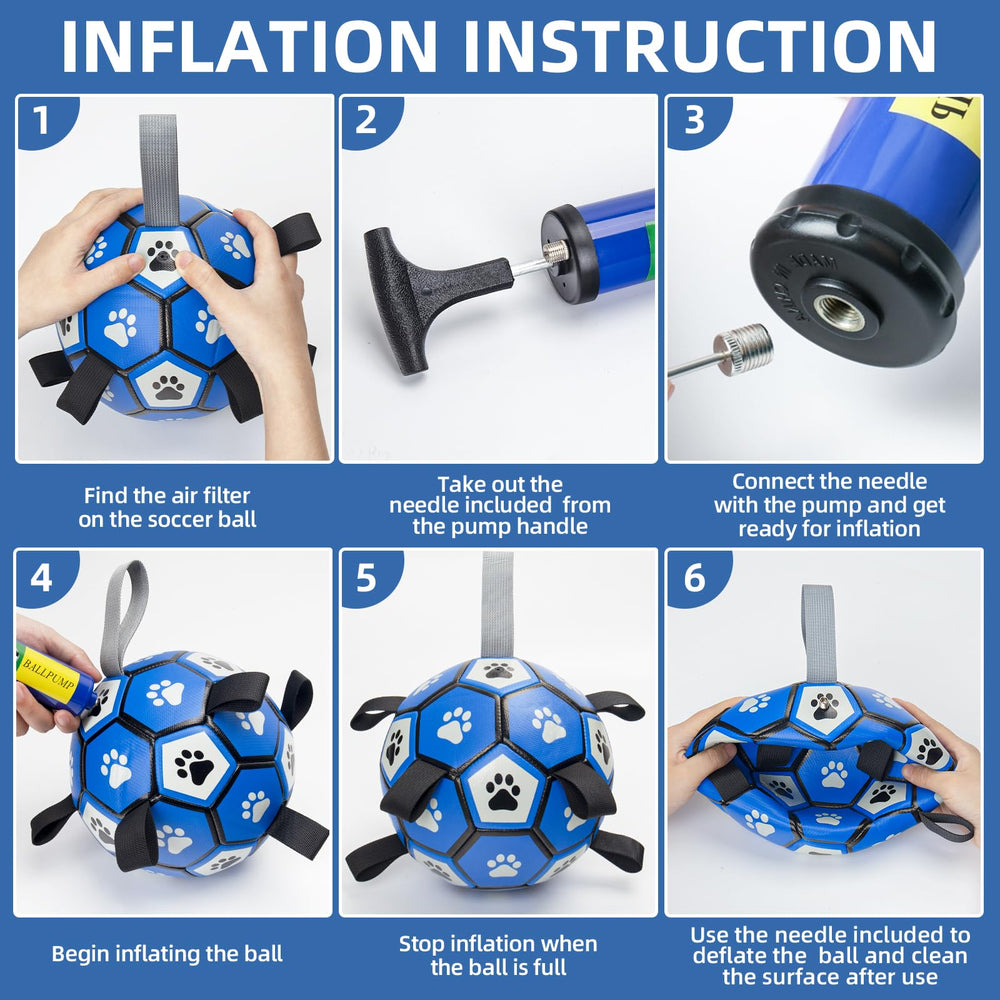 INFLATION INSTRUCTION

1

Find the air filter on the soccer ball

2

Take out the needle included from the pump handle

3

Connect the needle with the pump and get ready for inflation

4

BALLPUMP

Begin inflating the ball

5

Stop inflation when the ball is full

6

Use the needle included to deflate the ball and clean the surface after use