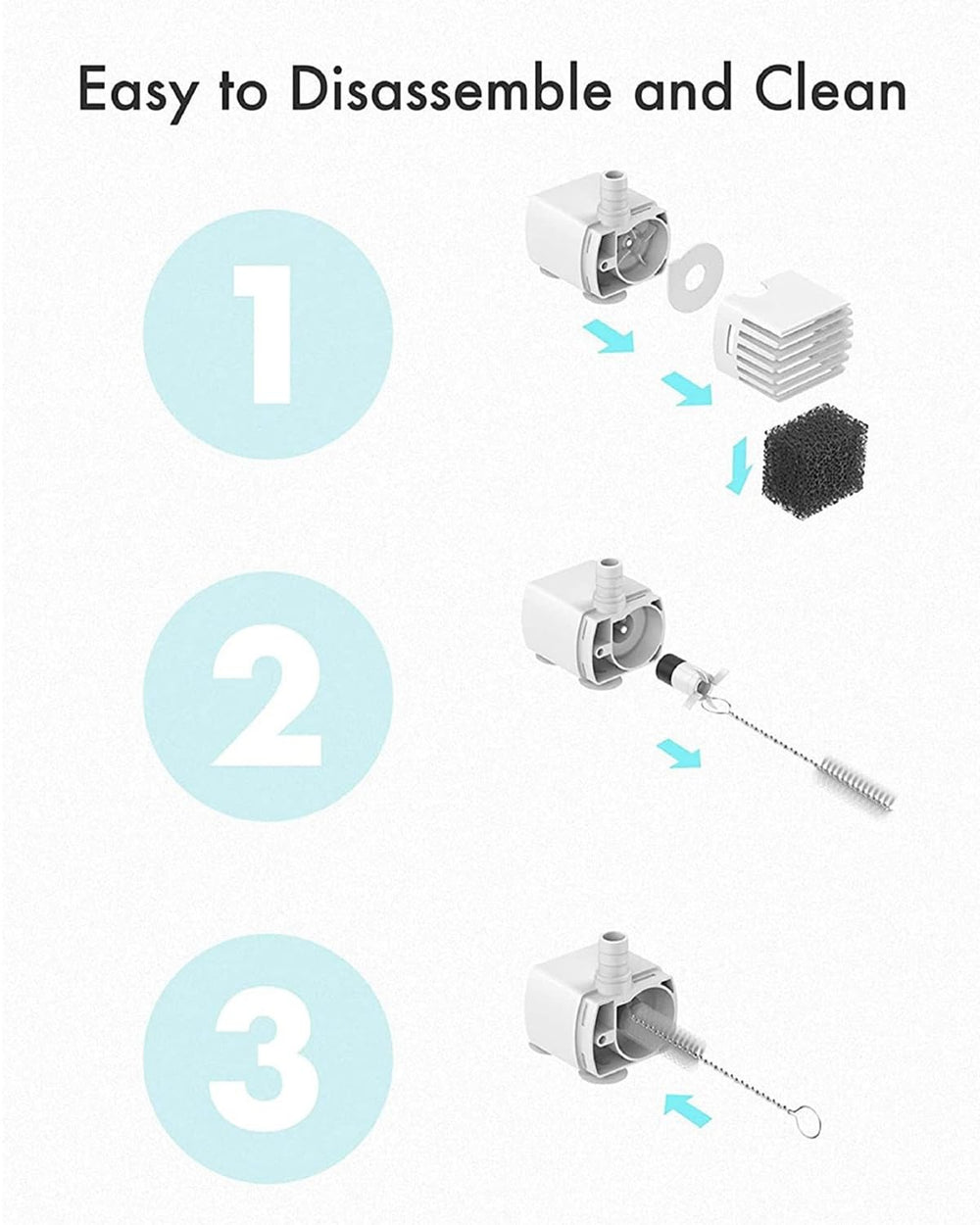 Easy to Disassemble and Clean

1

2

3