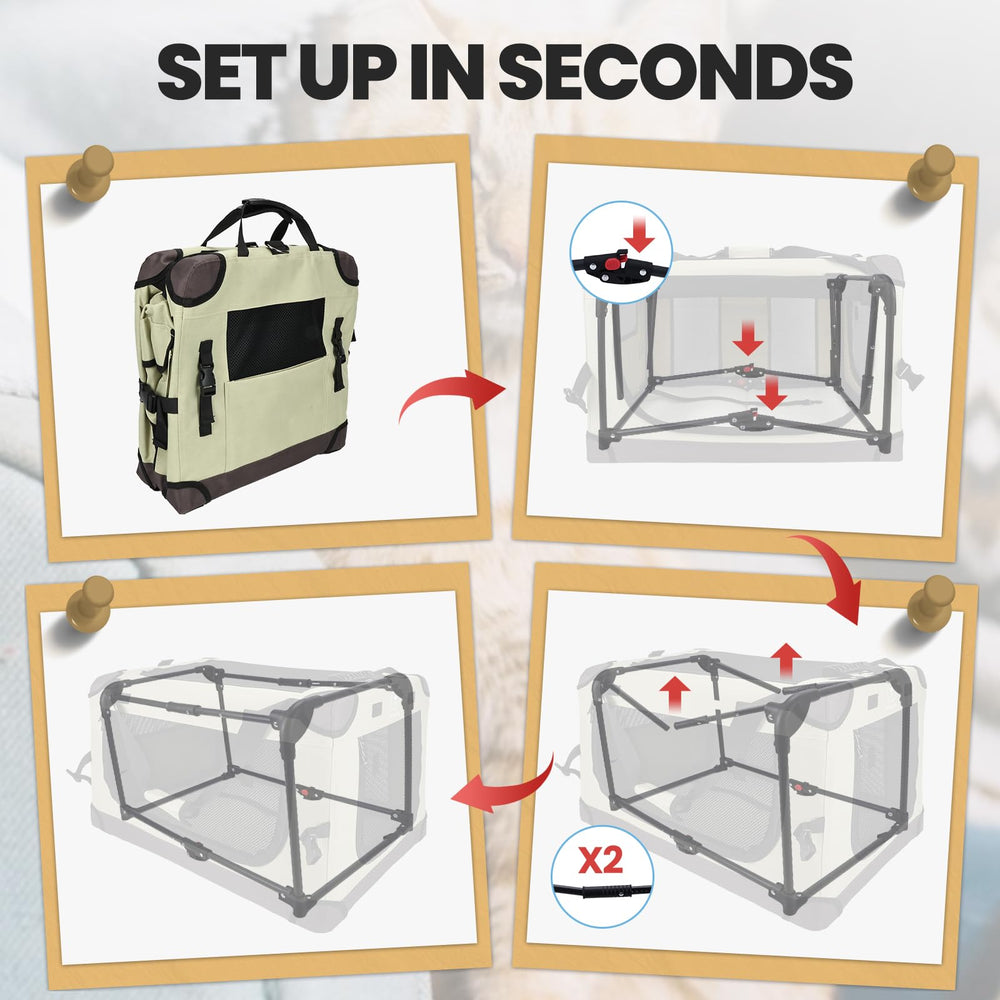 SET UP IN SECONDS

X2