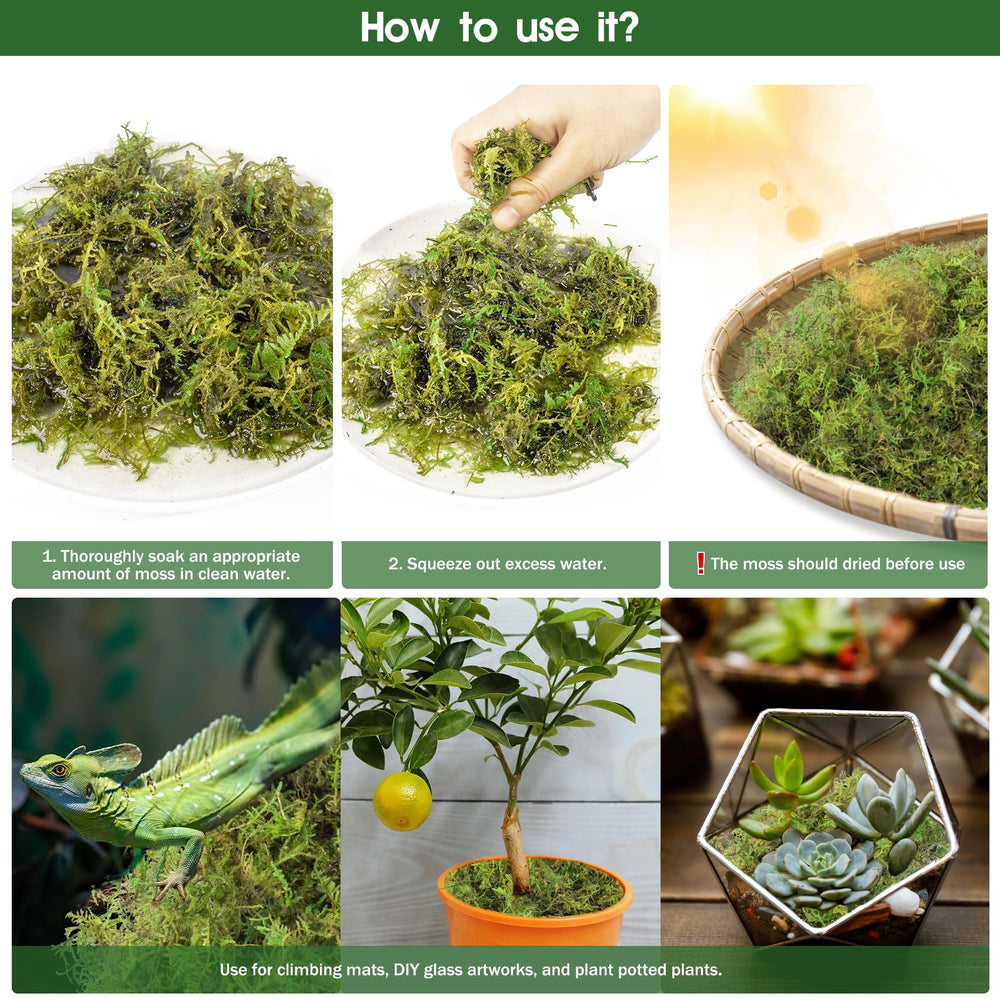 How to use it?

1. Thoroughly soak an appropriate amount of moss in clean water.

2. Squeeze out excess water.

! The moss should dried before use

Use for climbing mats, DIY glass artworks, and plant potted plants.