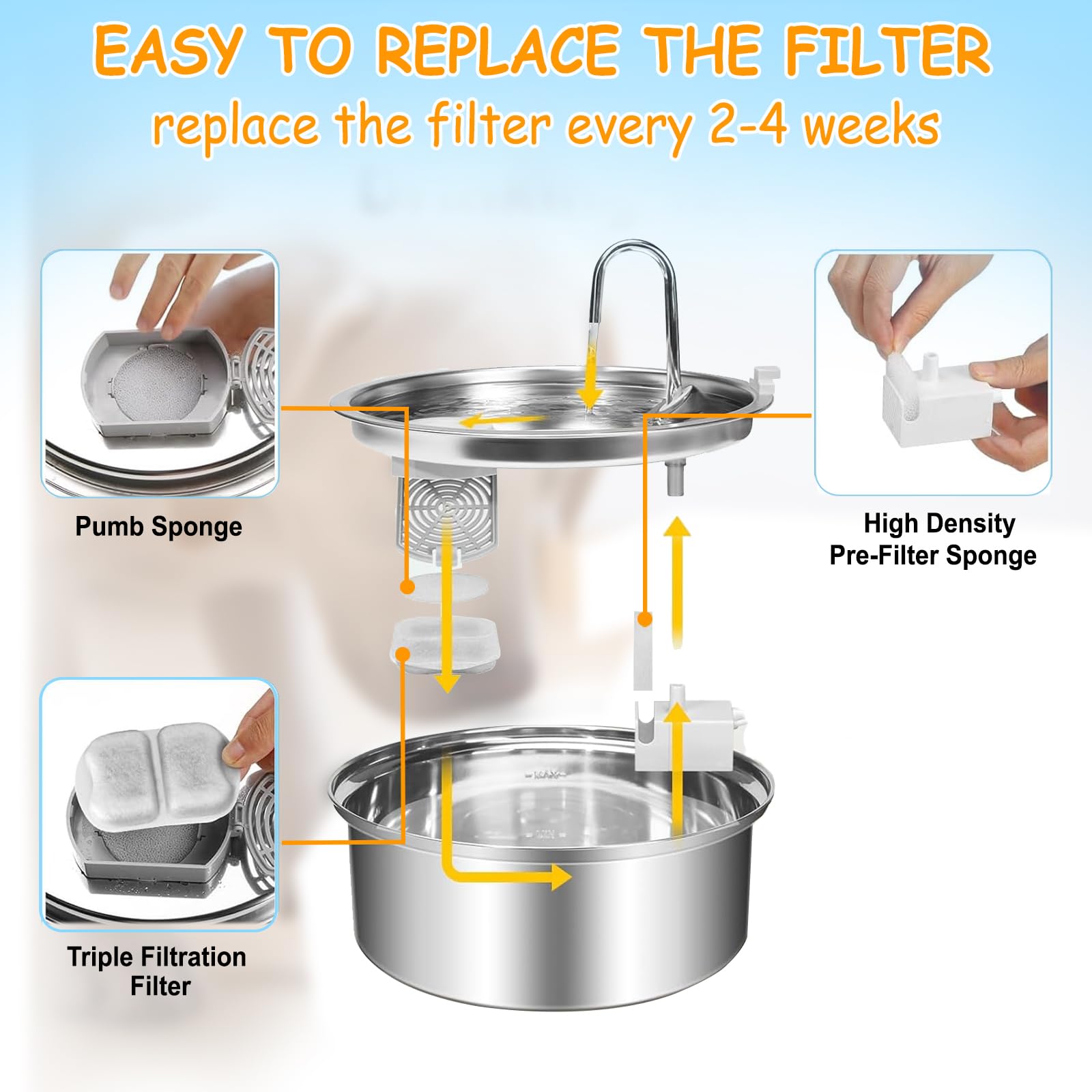 EASY TO REPLACE THE FILTER
replace the filter every 2-4 weeks

Pumb Sponge

High Density Pre-Filter Sponge

MAX

MIN

Triple Filtration Filter