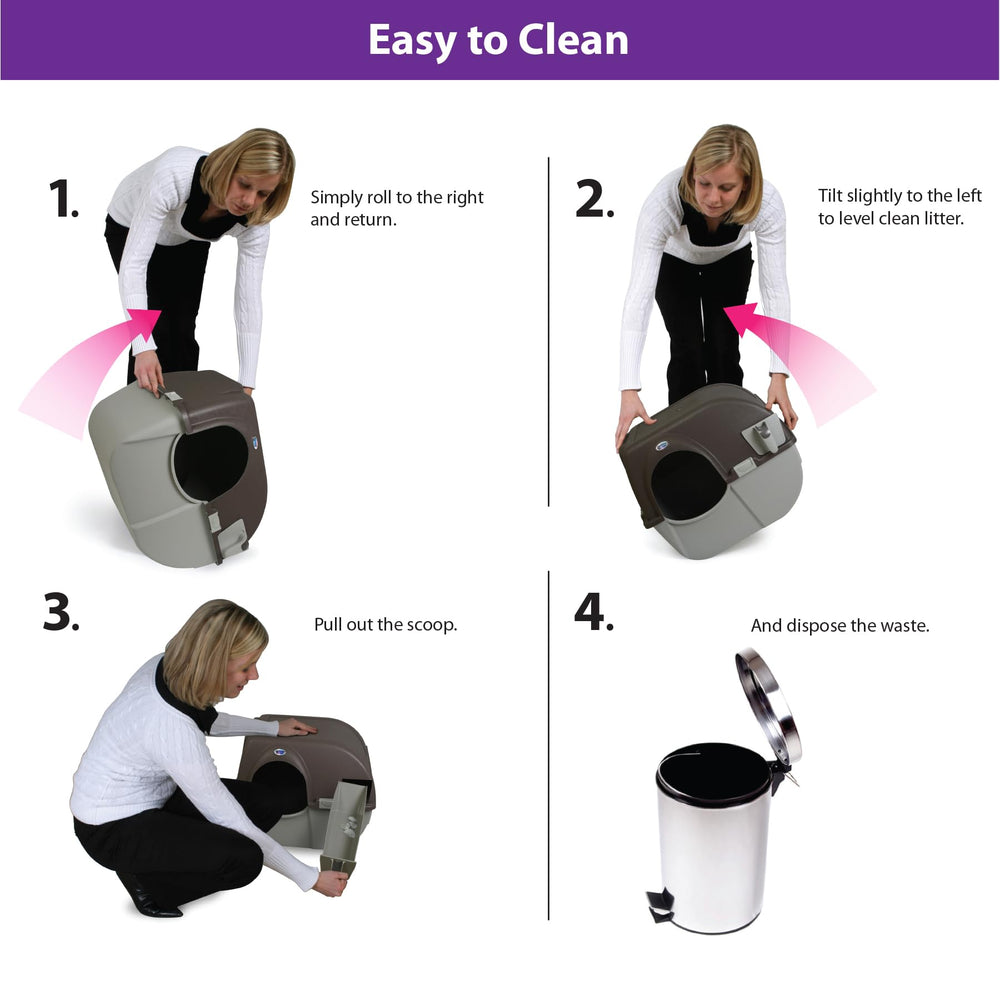 Easy to Clean

1.

Simply roll to the right and return.

2.

Tilt slightly to the left to level clean litter.

3.

Pull out the scoop.

4.

And dispose the waste.