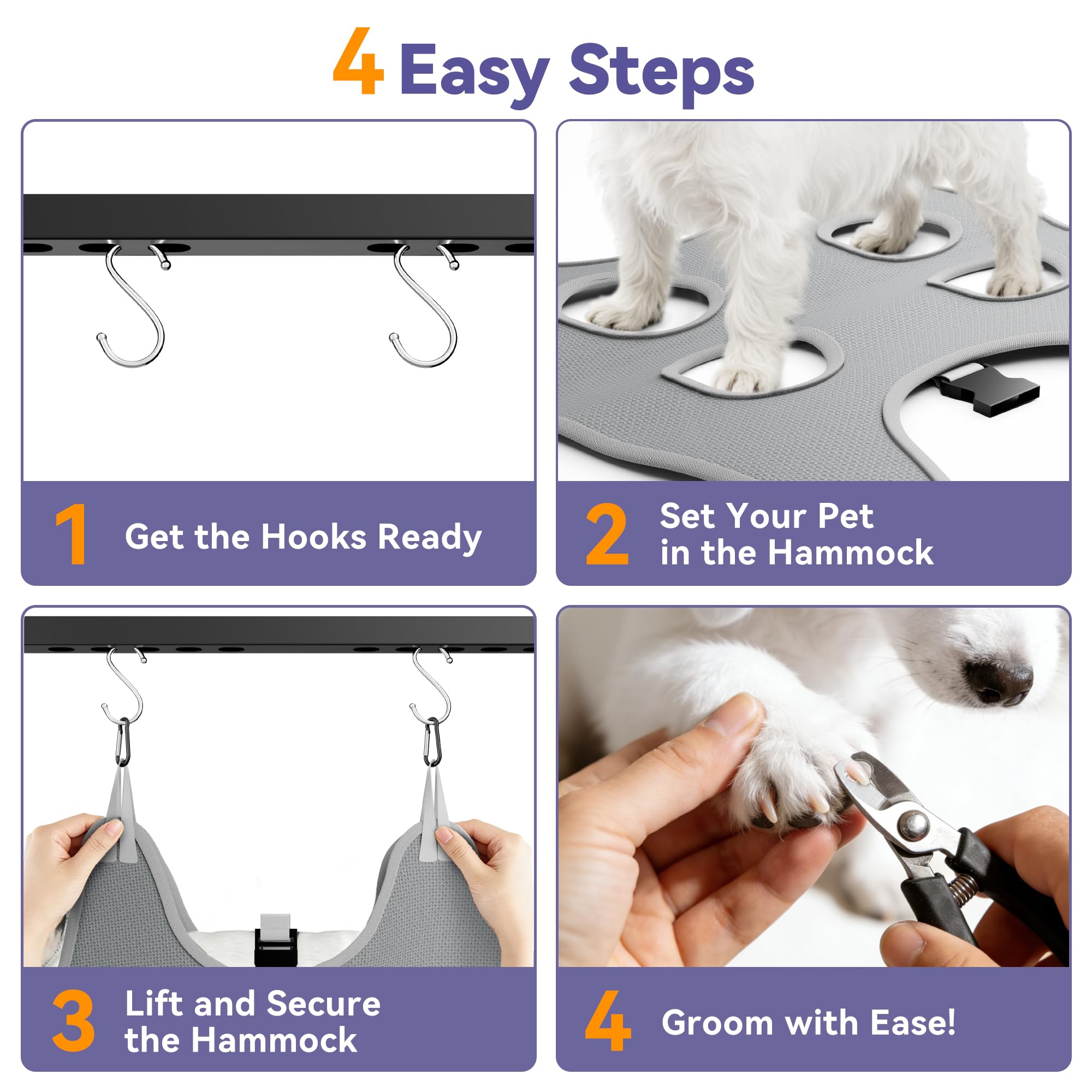 4 Easy Steps

1 Get the Hooks Ready

2 Set Your Pet in the Hammock

3 Lift and Secure the Hammock

4 Groom with Ease!