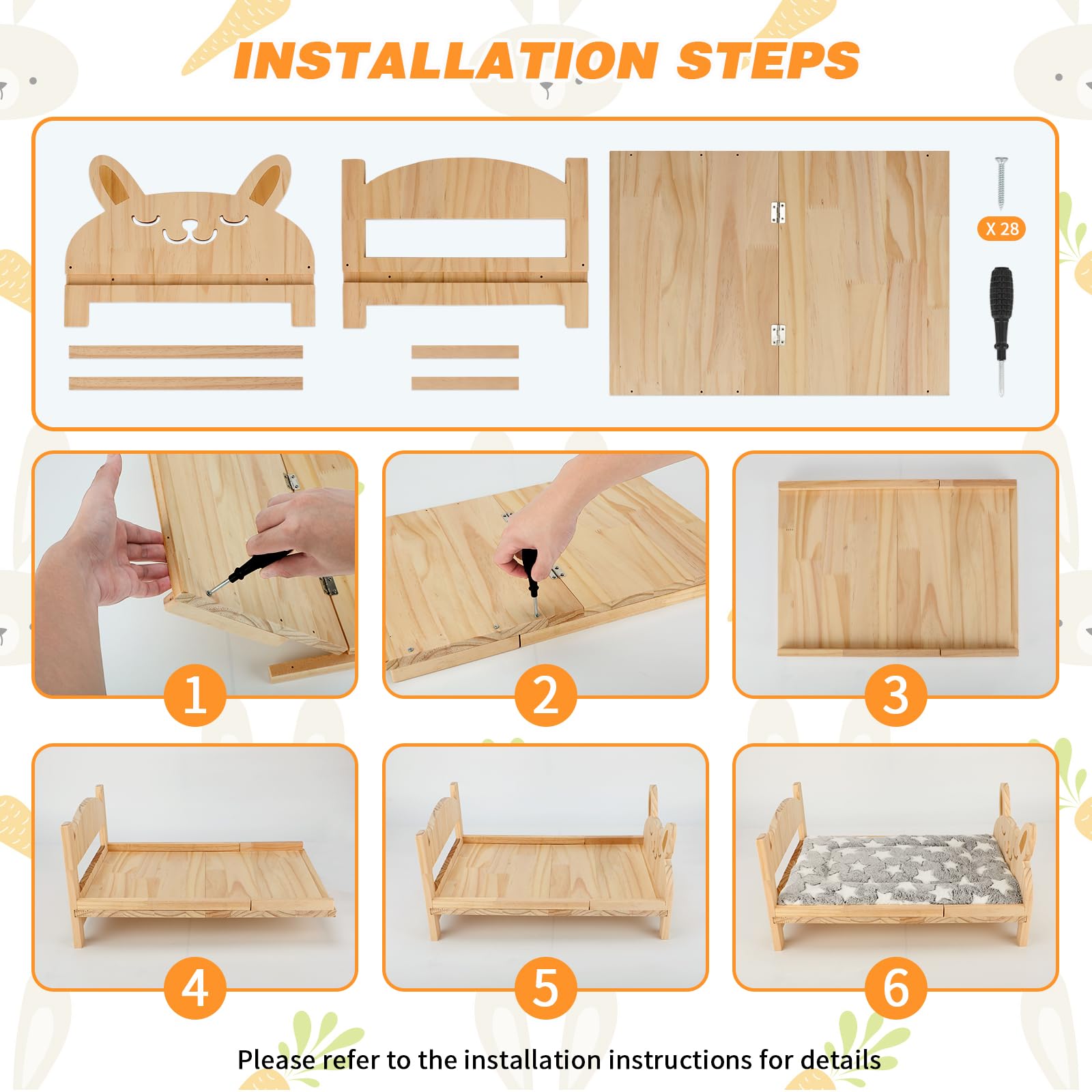 INSTALLATION STEPS

X 28

1

2

3

4

5

6

Please refer to the installation instructions for details