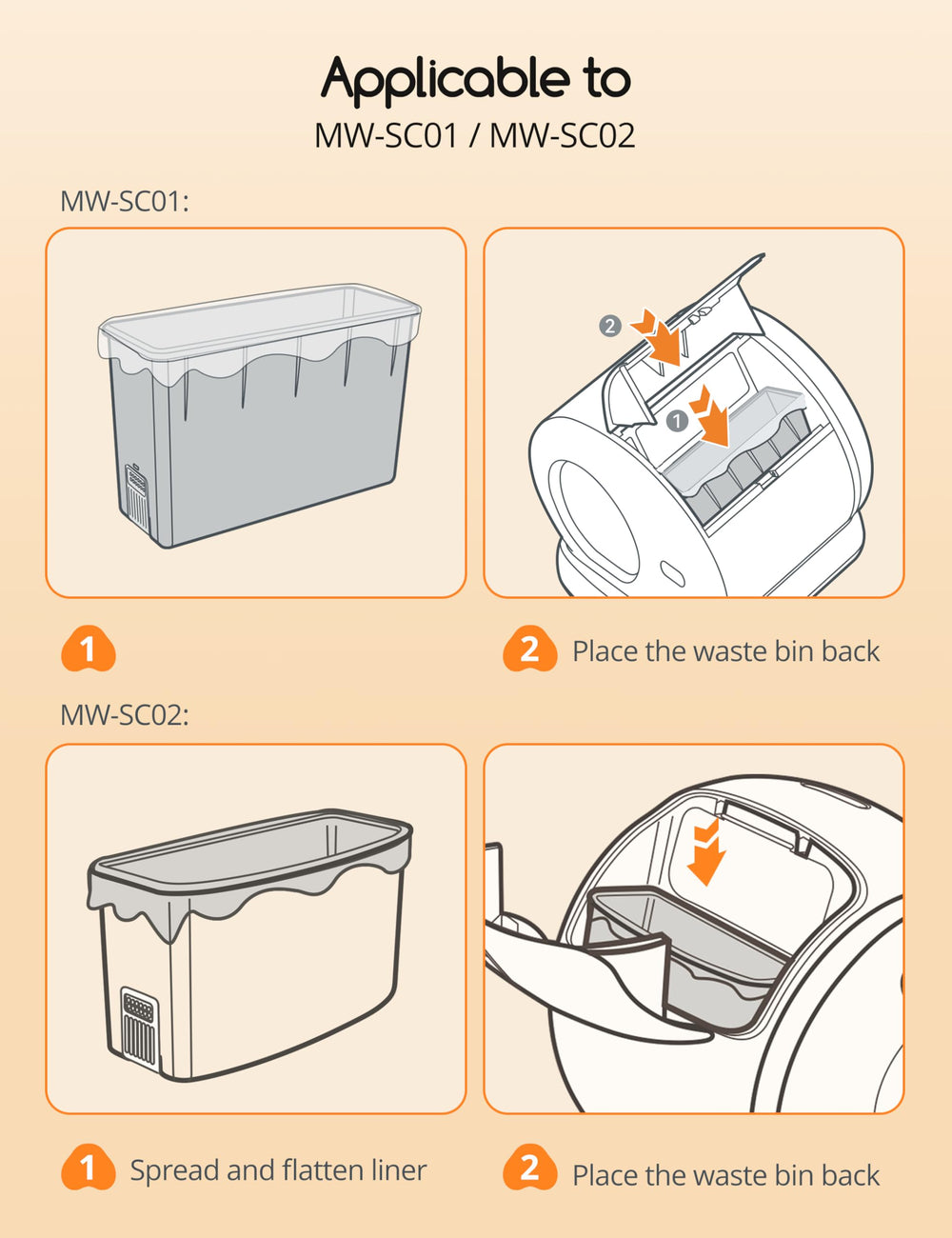 Applicable to
MW-SC01 / MW-SC02

MW-SC01:

2

1

1

2 Place the waste bin back

MW-SC02:

1 Spread and flatten liner

2 Place the waste bin back