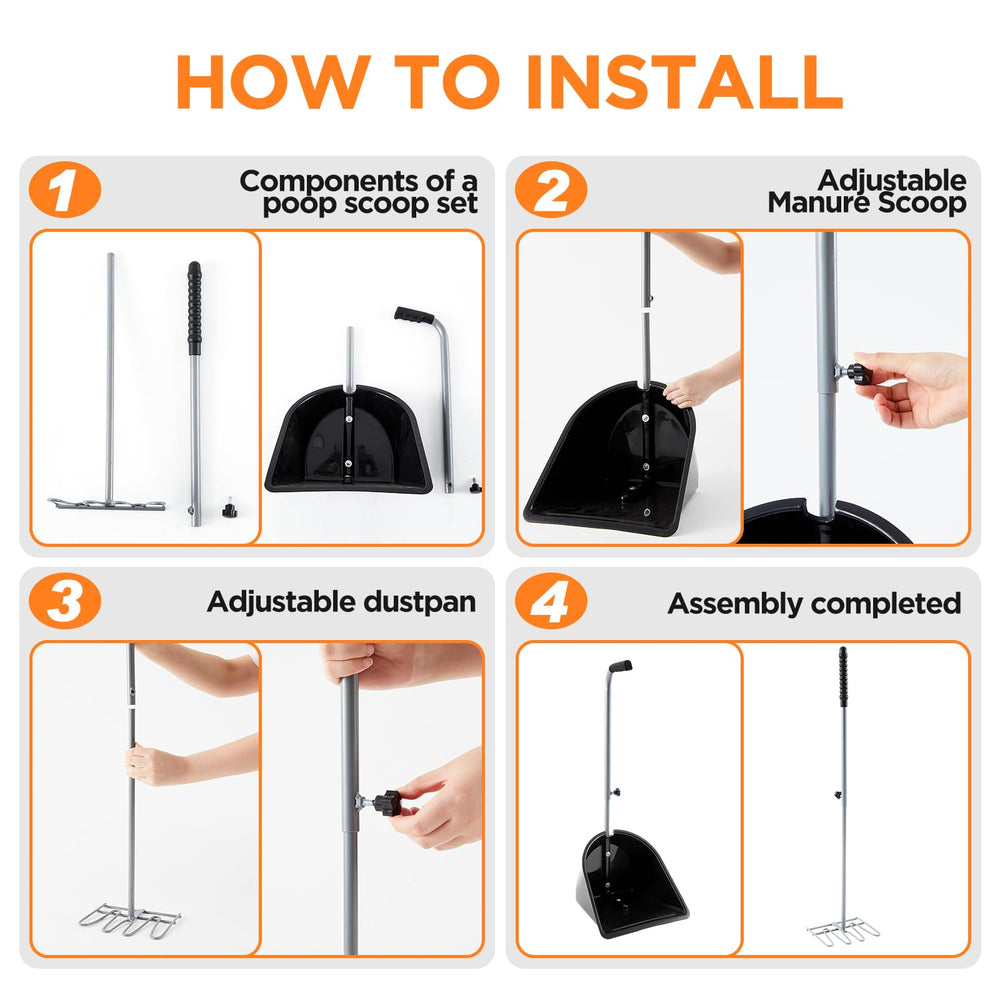 HOW TO INSTALL

1 Components of a poop scoop set

2 Adjustable Manure Scoop

3 Adjustable dustpan

4 Assembly completed