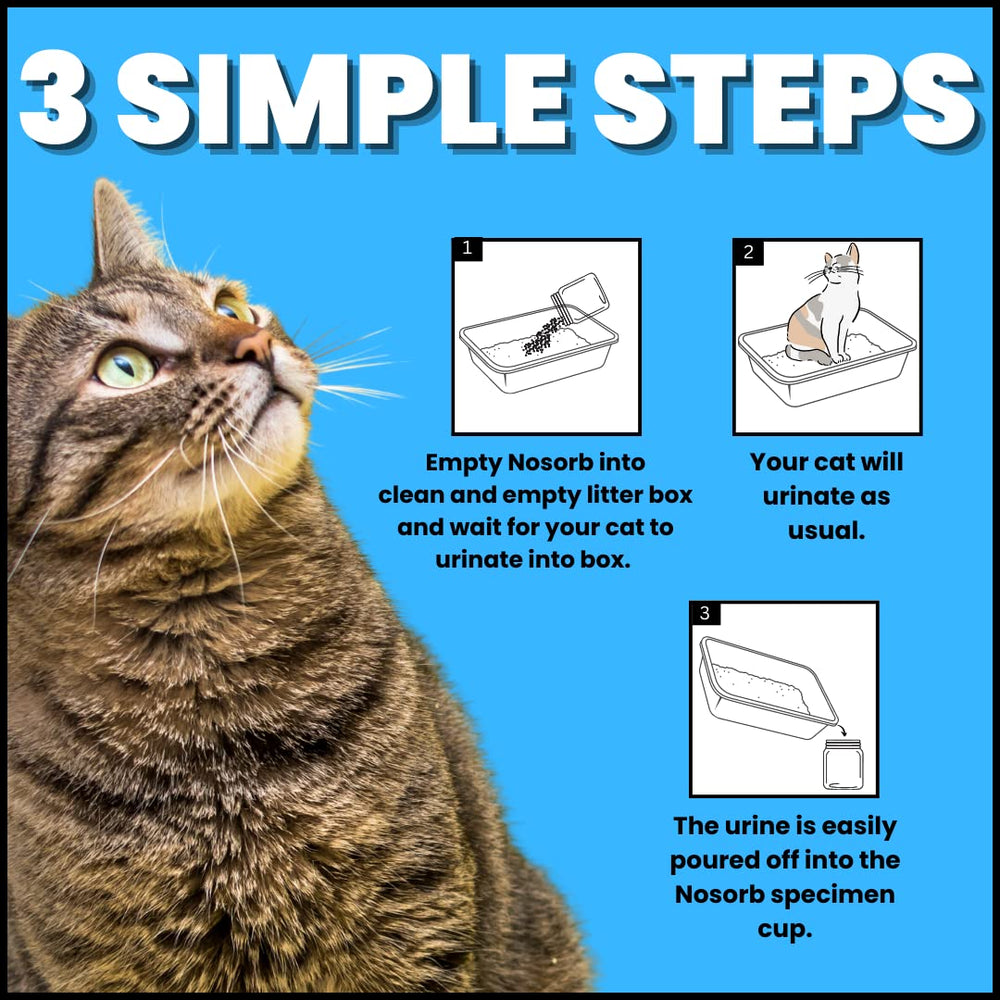 3 SIMPLE STEPS

1

Empty Nosorb into clean and empty litter box and wait for your cat to urinate into box.

2

Your cat will urinate as usual.

3

The urine is easily poured off into the Nosorb specimen cup.