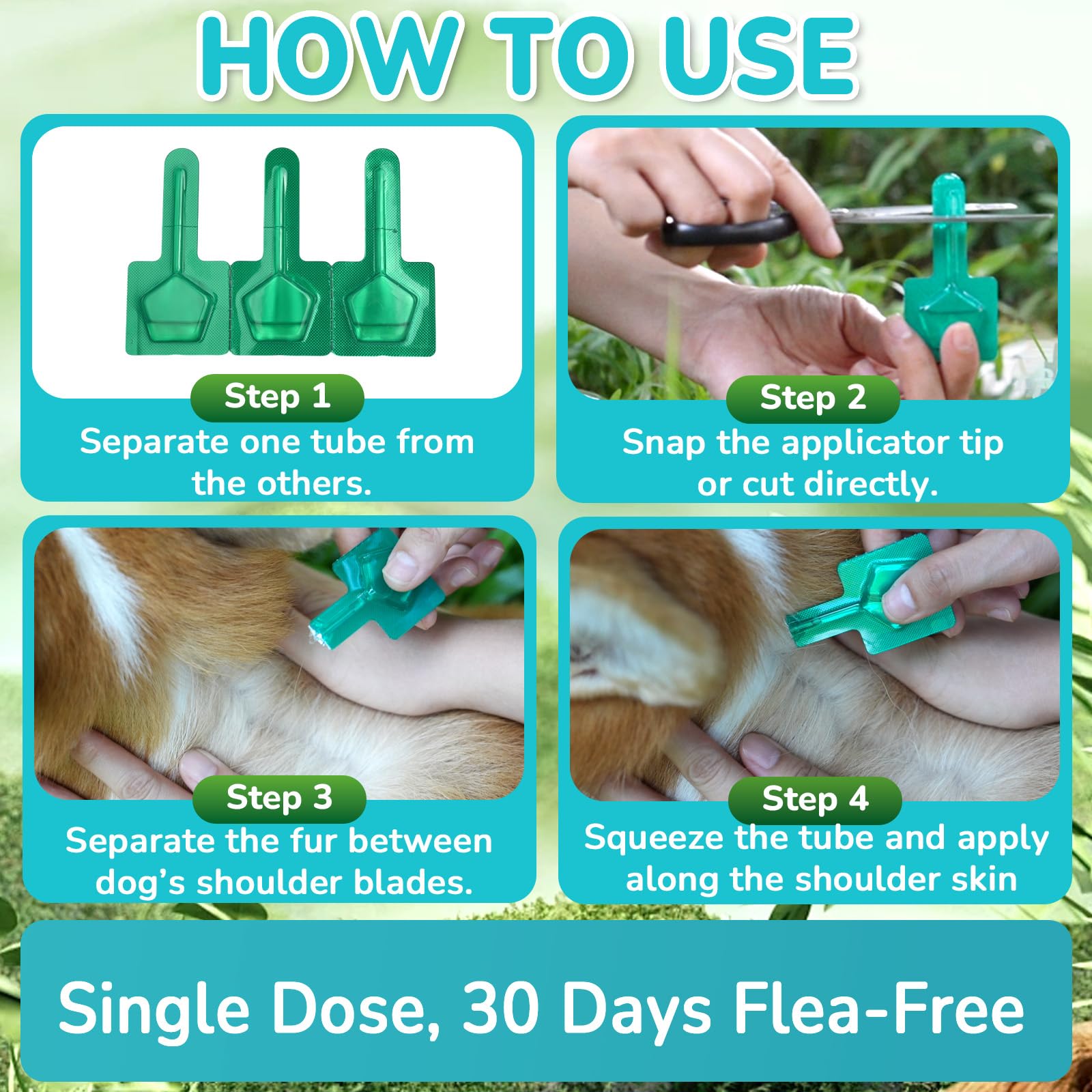 HOW TO USE

Step 1
Separate one tube from the others.

Step 2
Snap the applicator tip or cut directly.

Step 3
Separate the fur between dog's shoulder blades.

Step 4
Squeeze the tube and apply along the shoulder skin

Single Dose, 30 Days Flea-Free