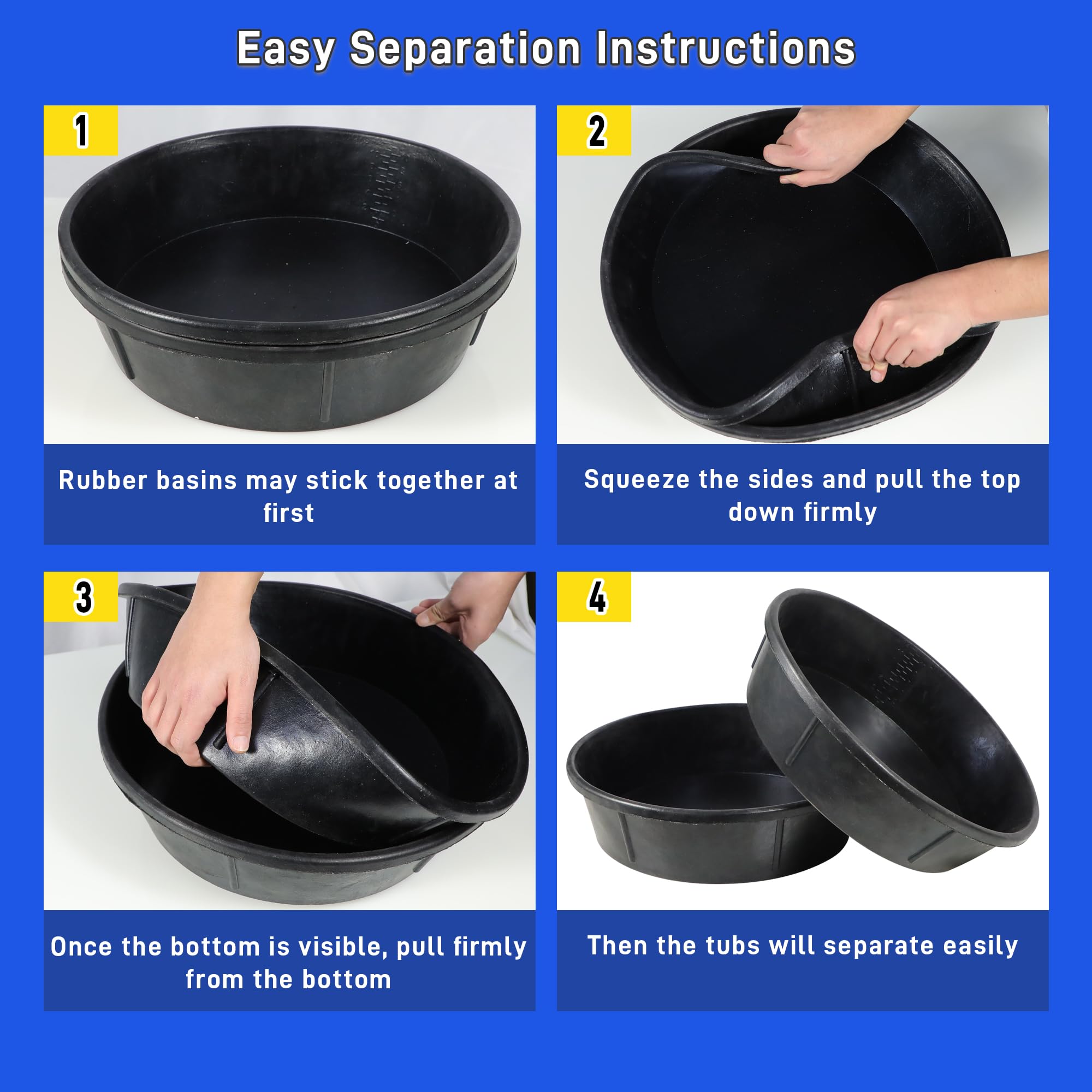 Easy Separation Instructions

1

Rubber basins may stick together at first

2

Squeeze the sides and pull the top down firmly

3

Once the bottom is visible, pull firmly from the bottom

4

Then the tubs will separate easily