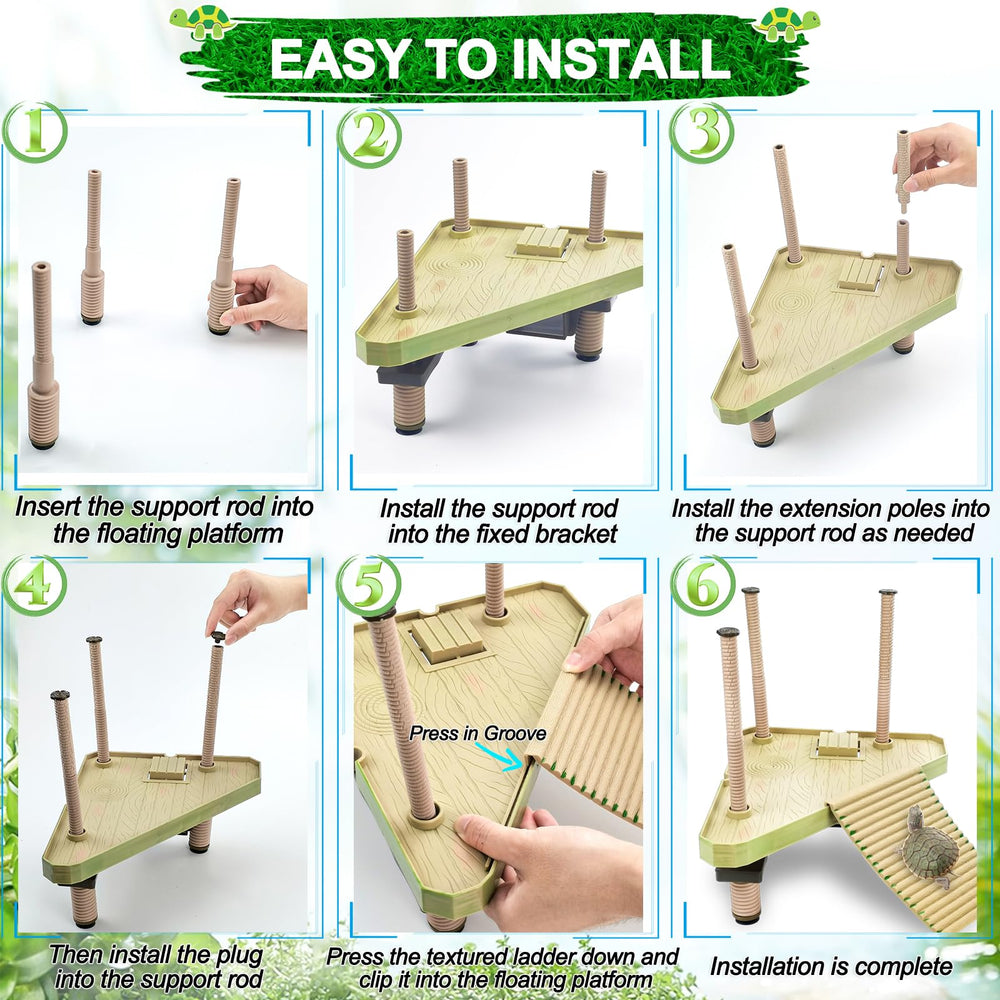 EASY TO INSTALL

1
Insert the support rod into the floating platform

2
Install the support rod into the fixed bracket

3
Install the extension poles into the support rod as needed

4
Then install the plug into the support rod

5
Press in Groove
Press the textured ladder down and clip it into the floating platform

6
Installation is complete