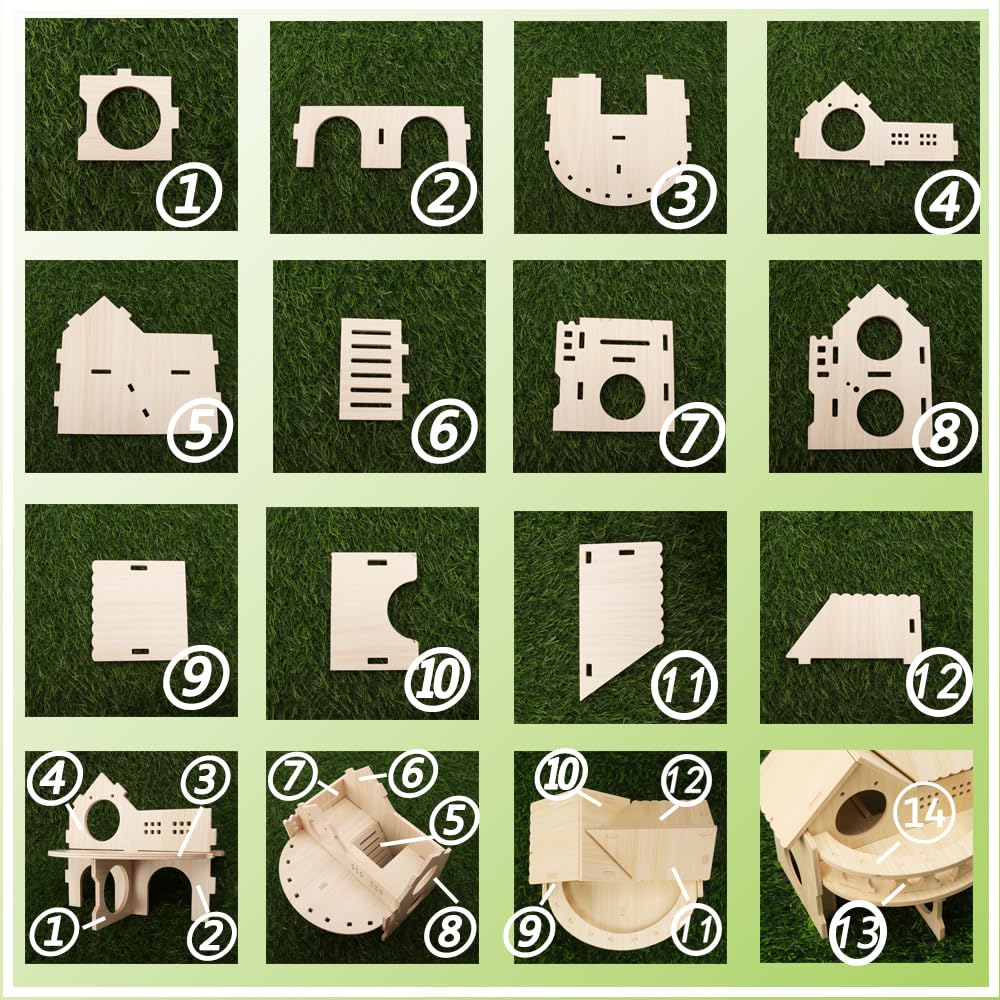 ①
②
③
④
⑤
⑥
⑦
⑧
⑨
⑩
⑪
⑫
④ ③ ① ②
⑦ ⑥ ⑤ ⑧
⑩ ⑫ ⑨ ⑪
⑭ ⑬