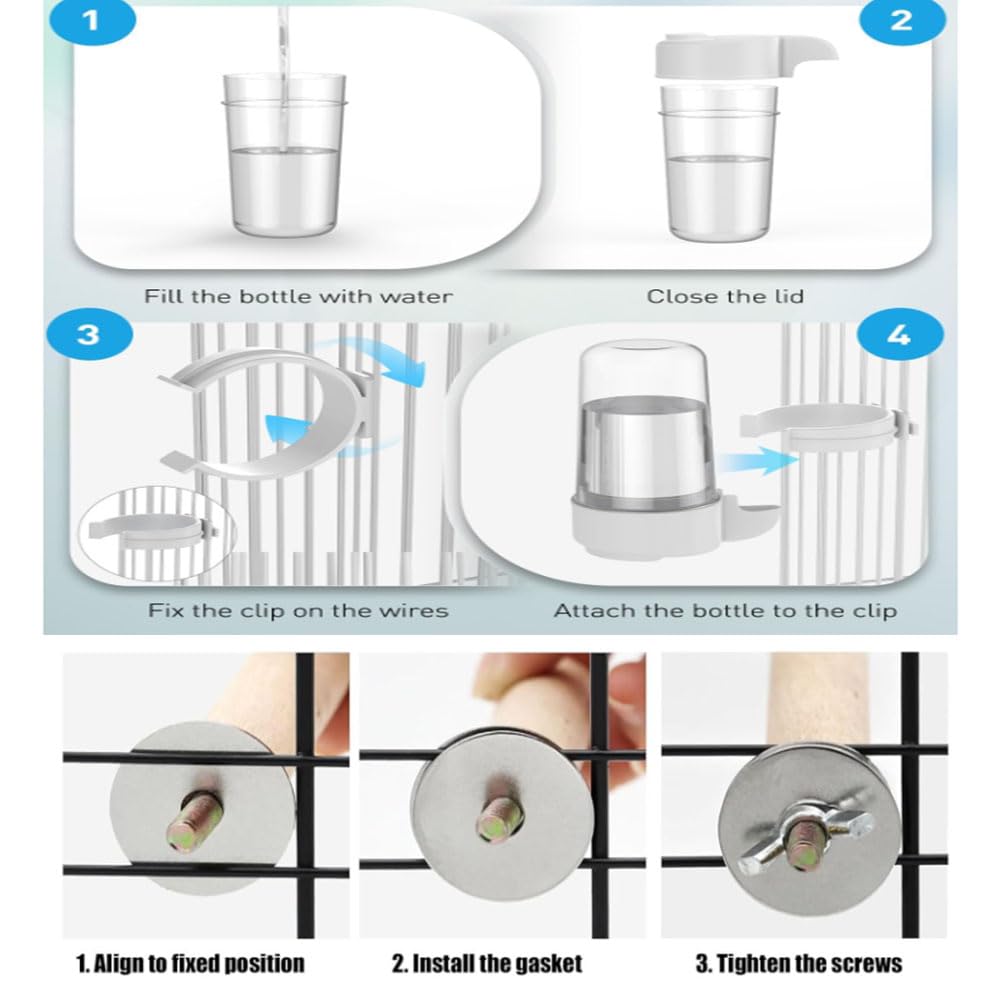 1

2

Fill the bottle with water

Close the lid

3

4

Fix the clip on the wires

Attach the bottle to the clip

1. Align to fixed position

2. Install the gasket

3. Tighten the screws