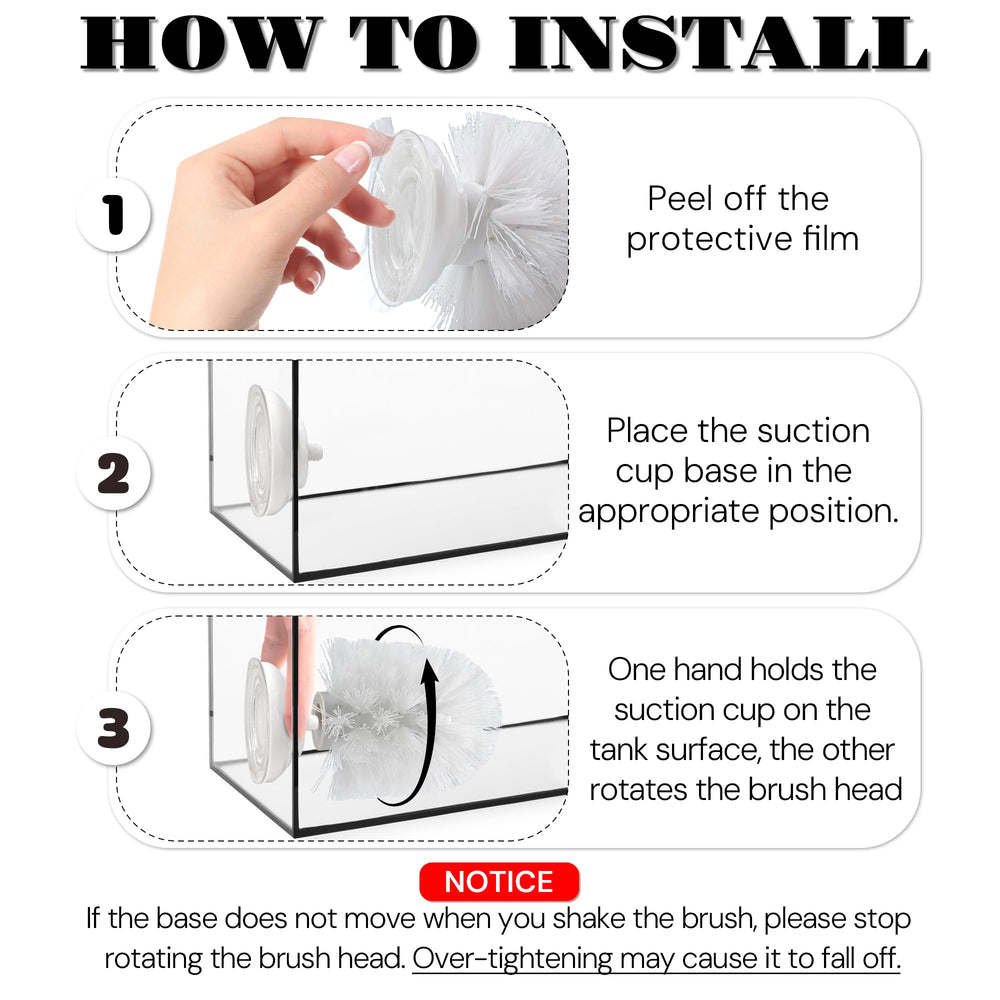 HOW TO INSTALL

1

Peel off the protective film

2

Place the suction cup base in the appropriate position.

3

One hand holds the suction cup on the tank surface, the other rotates the brush head

NOTICE

If the base does not move when you shake the brush, please stop rotating the brush head. Over-tightening may cause it to fall off.