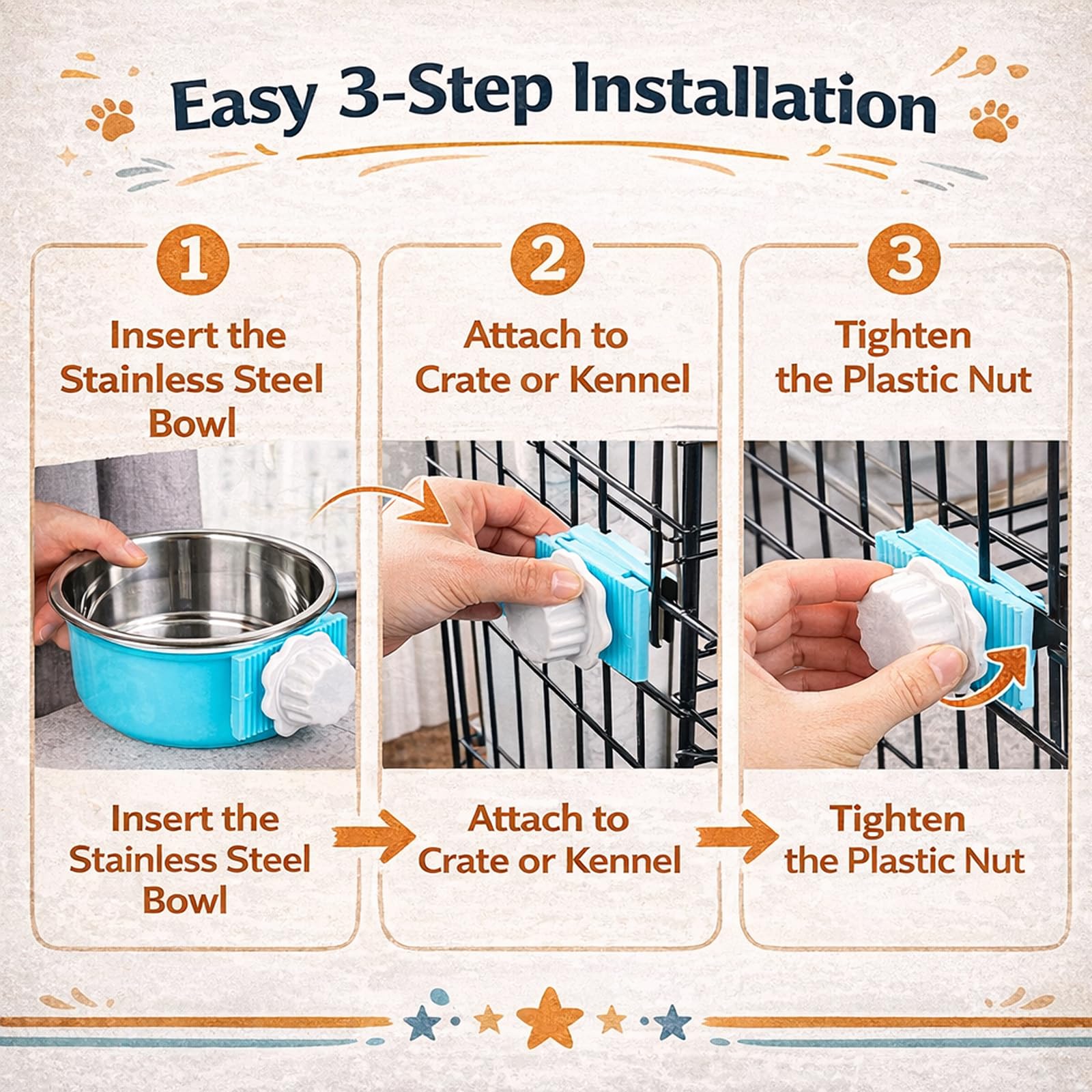 Easy 3-Step Installation

1

Insert the Stainless Steel Bowl

Insert the Stainless Steel Bowl

2

Attach to Crate or Kennel

Attach to Crate or Kennel

3

Tighten the Plastic Nut

Tighten the Plastic Nut