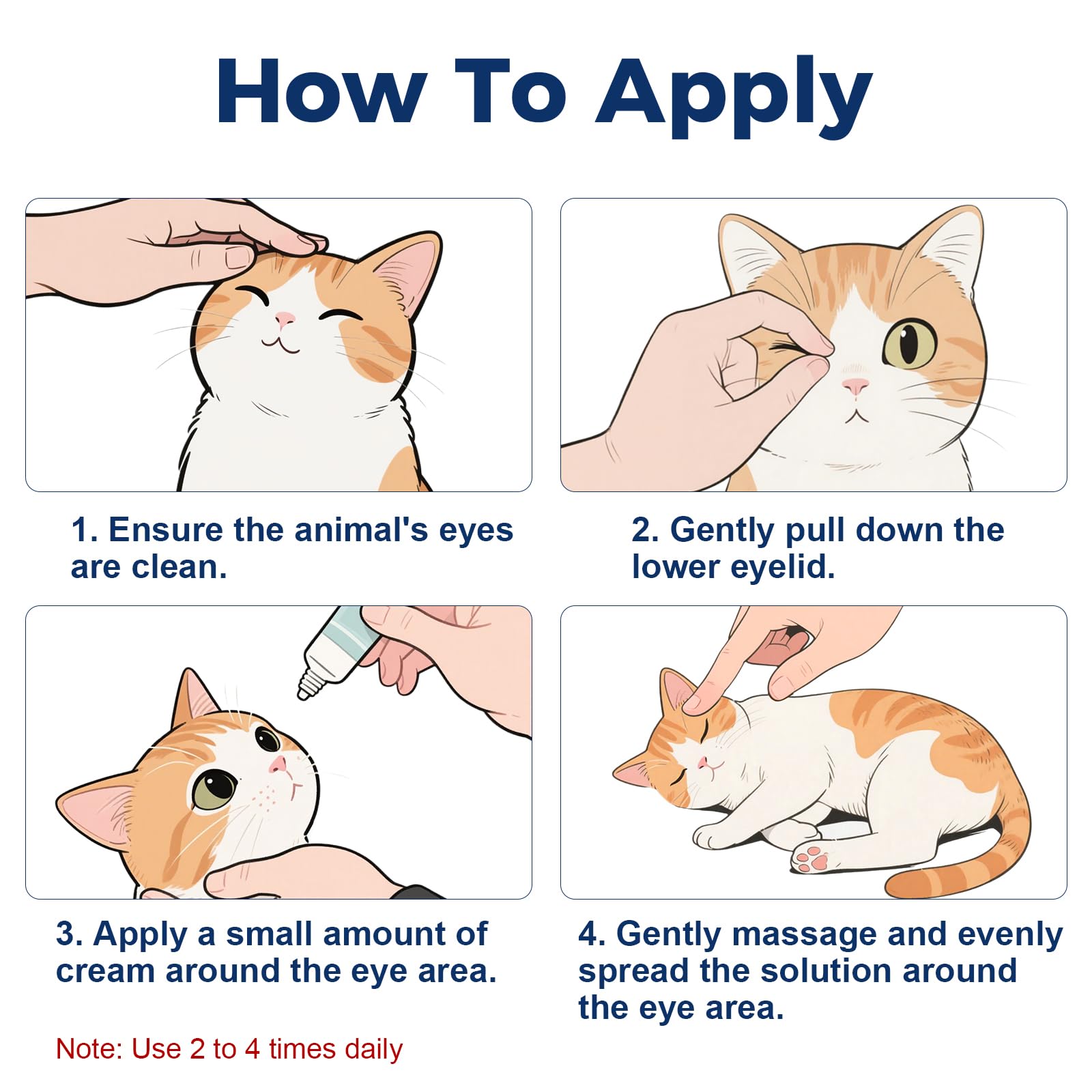 How To Apply

1. Ensure the animal's eyes are clean.

2. Gently pull down the lower eyelid.

3. Apply a small amount of cream around the eye area.

4. Gently massage and evenly spread the solution around the eye area.

Note: Use 2 to 4 times daily