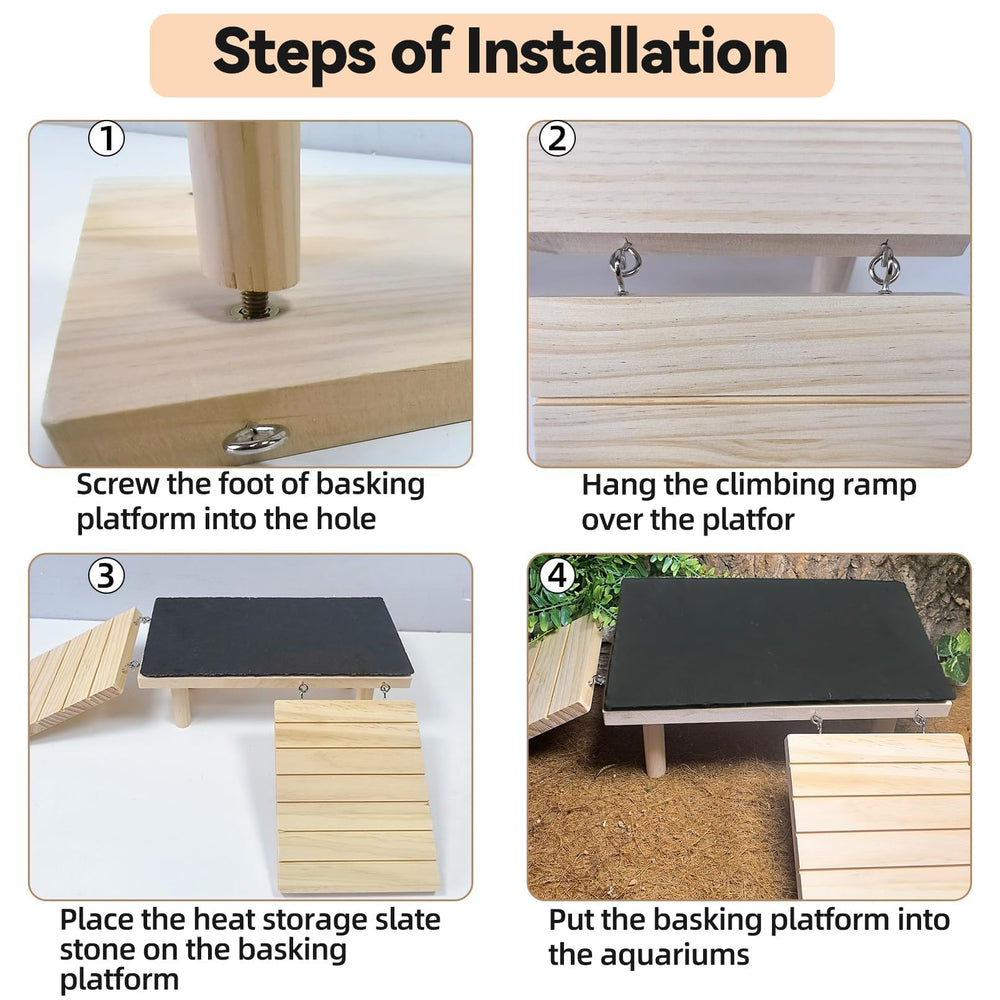 Steps of Installation

①

Screw the foot of basking platform into the hole

②

Hang the climbing ramp over the platfor

③

Place the heat storage slate stone on the basking platform

④

Put the basking platform into the aquariums