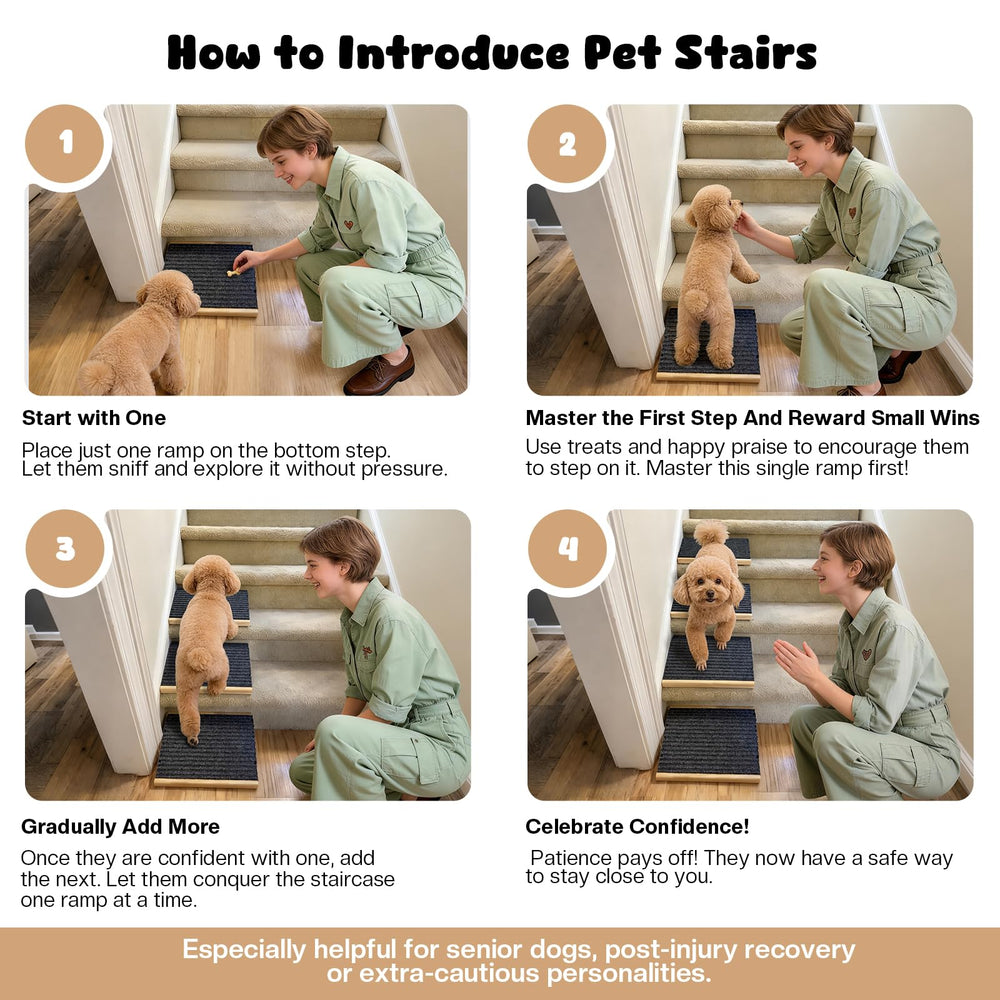 How to Introduce Pet Stairs

1

Start with One

Place just one ramp on the bottom step. Let them sniff and explore it without pressure.

2

Master the First Step And Reward Small Wins

Use treats and happy praise to encourage them to step on it. Master this single ramp first!

3

Gradually Add More

Once they are confident with one, add the next. Let them conquer the staircase one ramp at a time.

4

Celebrate Confidence!

Patience pays off! They now have a safe way to stay close to you.

Especially helpful for senior dogs, post-injury recovery or extra-cautious personalities.