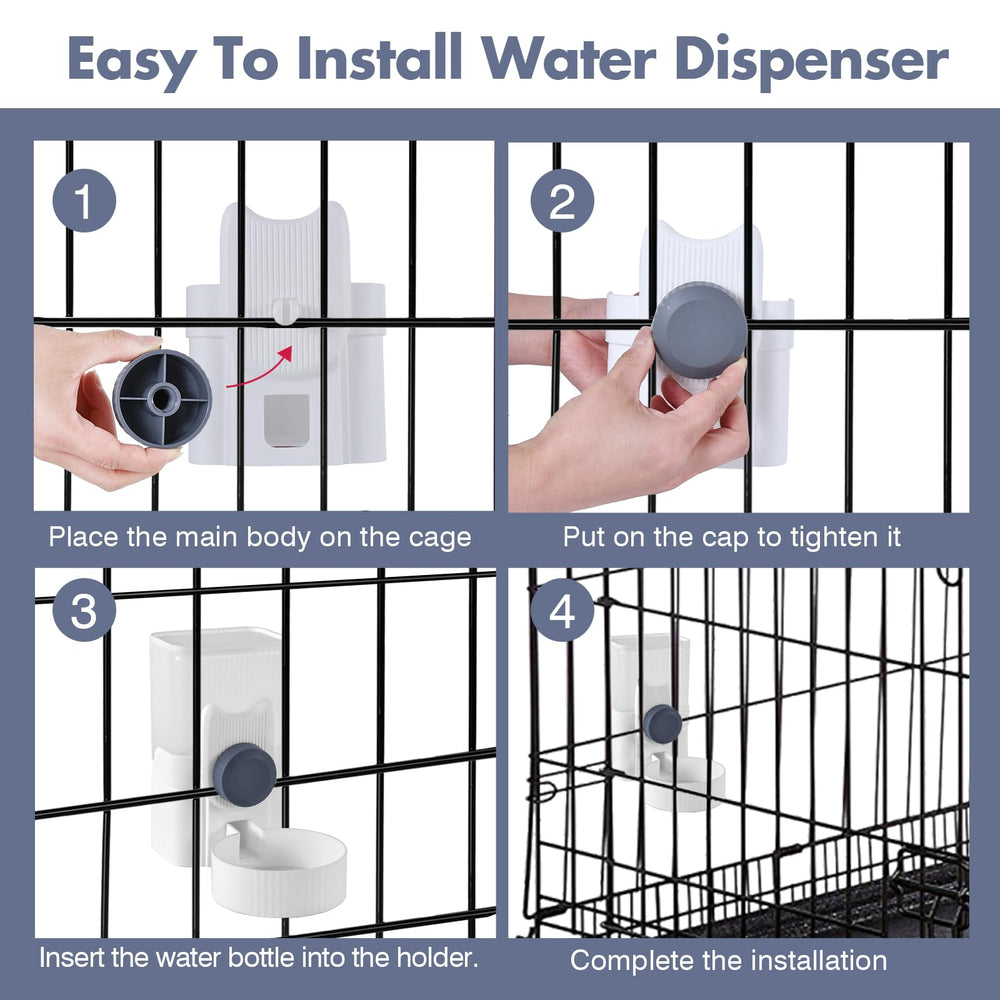 Easy To Install Water Dispenser

1

Place the main body on the cage

2

Put on the cap to tighten it

3

Insert the water bottle into the holder.

4

Complete the installation