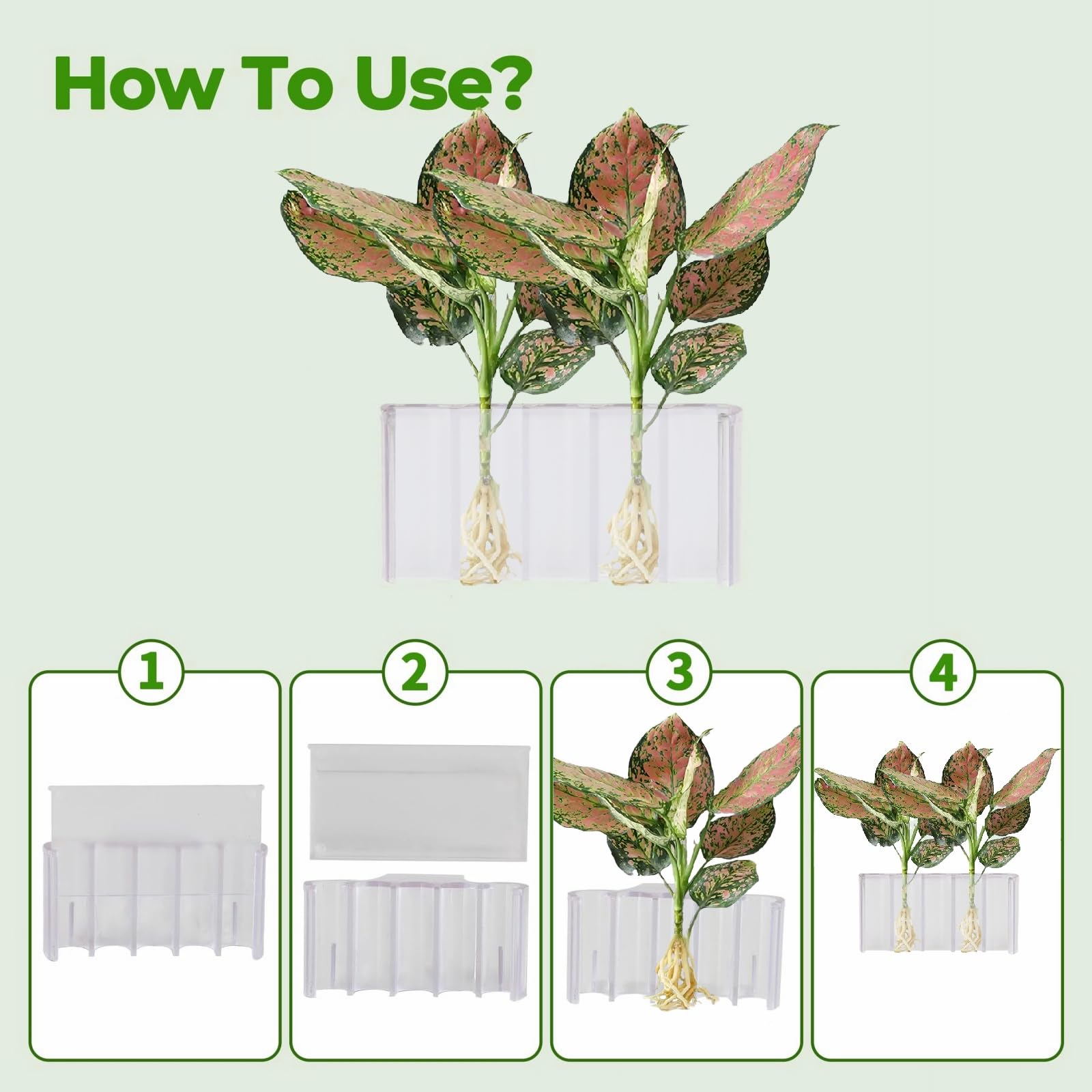 How To Use?

1

2

3

4