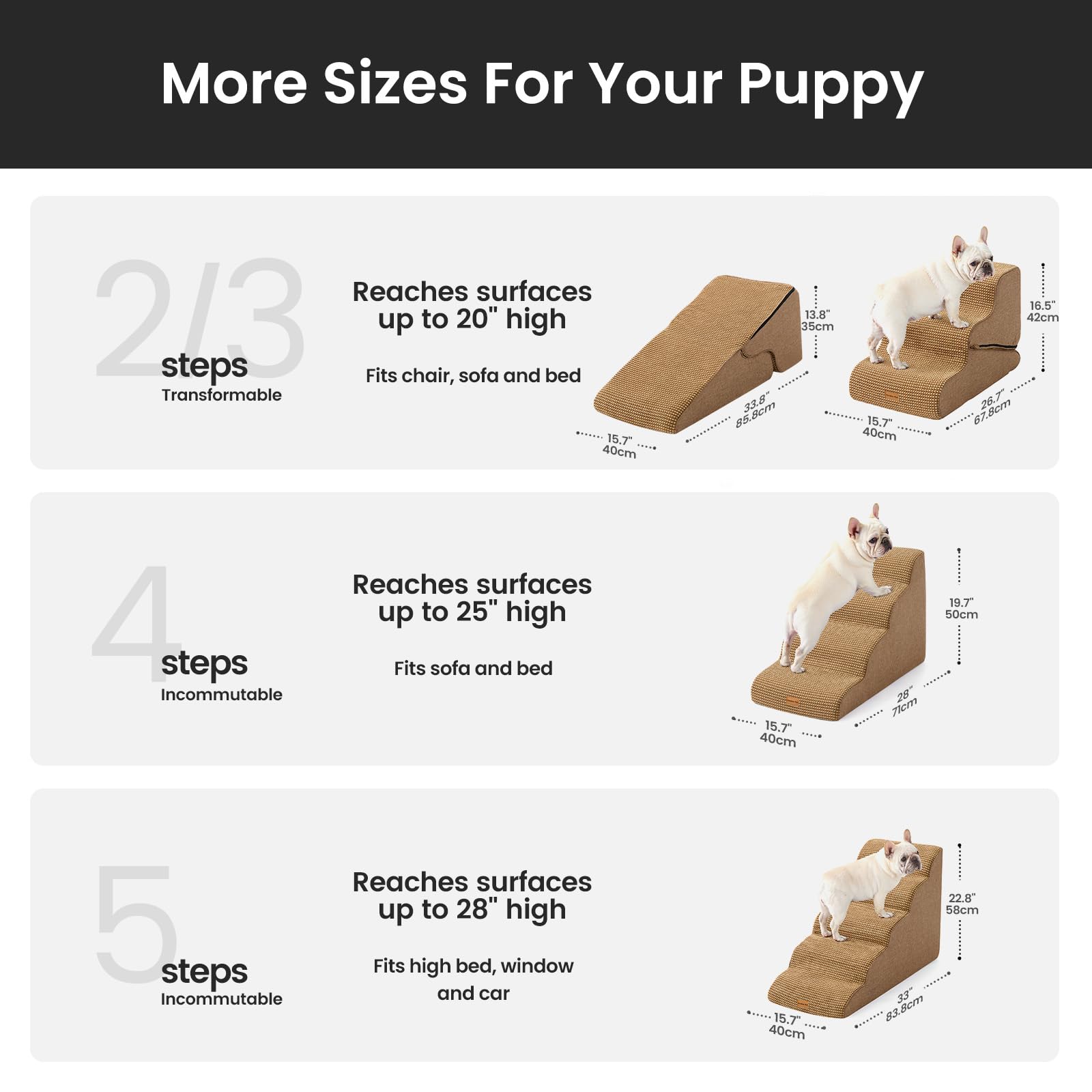 More Sizes For Your Puppy

2/3
steps
Transformable

Reaches surfaces up to 20" high

Fits chair, sofa and bed

13.8"
35cm

33.8"
85.8cm

15.7"
40cm

16.5"
42cm

26.7"
67.8cm

15.7"
40cm

4
steps
Incommutable

Reaches surfaces up to 25" high

Fits sofa and bed

19.7"
50cm

28"
71cm

15.7"
40cm

5
steps
Incommutable

Reaches surfaces up to 28" high

Fits high bed, window and car

22.8"
58cm

33"
83.8cm

15.7"
40cm