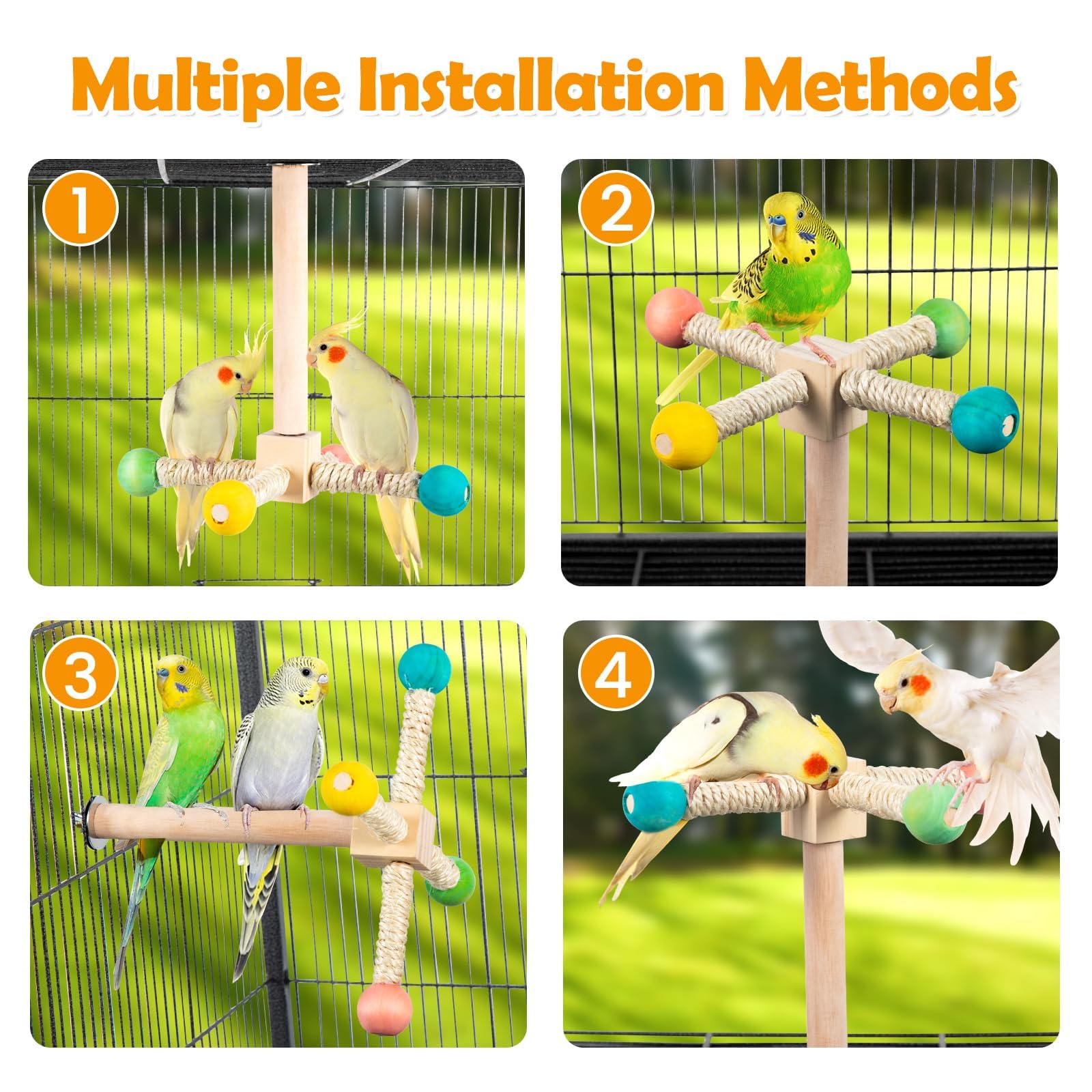 Multiple Installation Methods

1

2

3

4