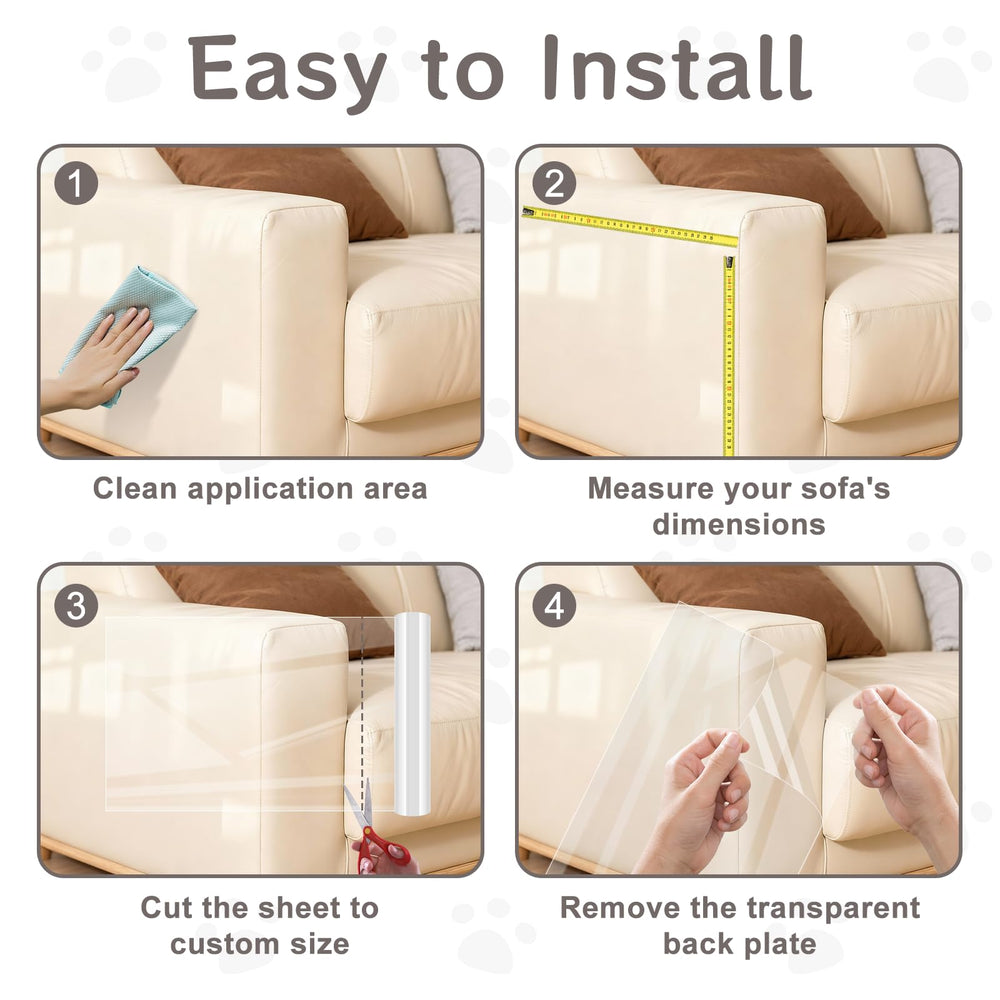 Easy to Install

1

Clean application area

2

Measure your sofa's dimensions

3

Cut the sheet to custom size

4

Remove the transparent back plate