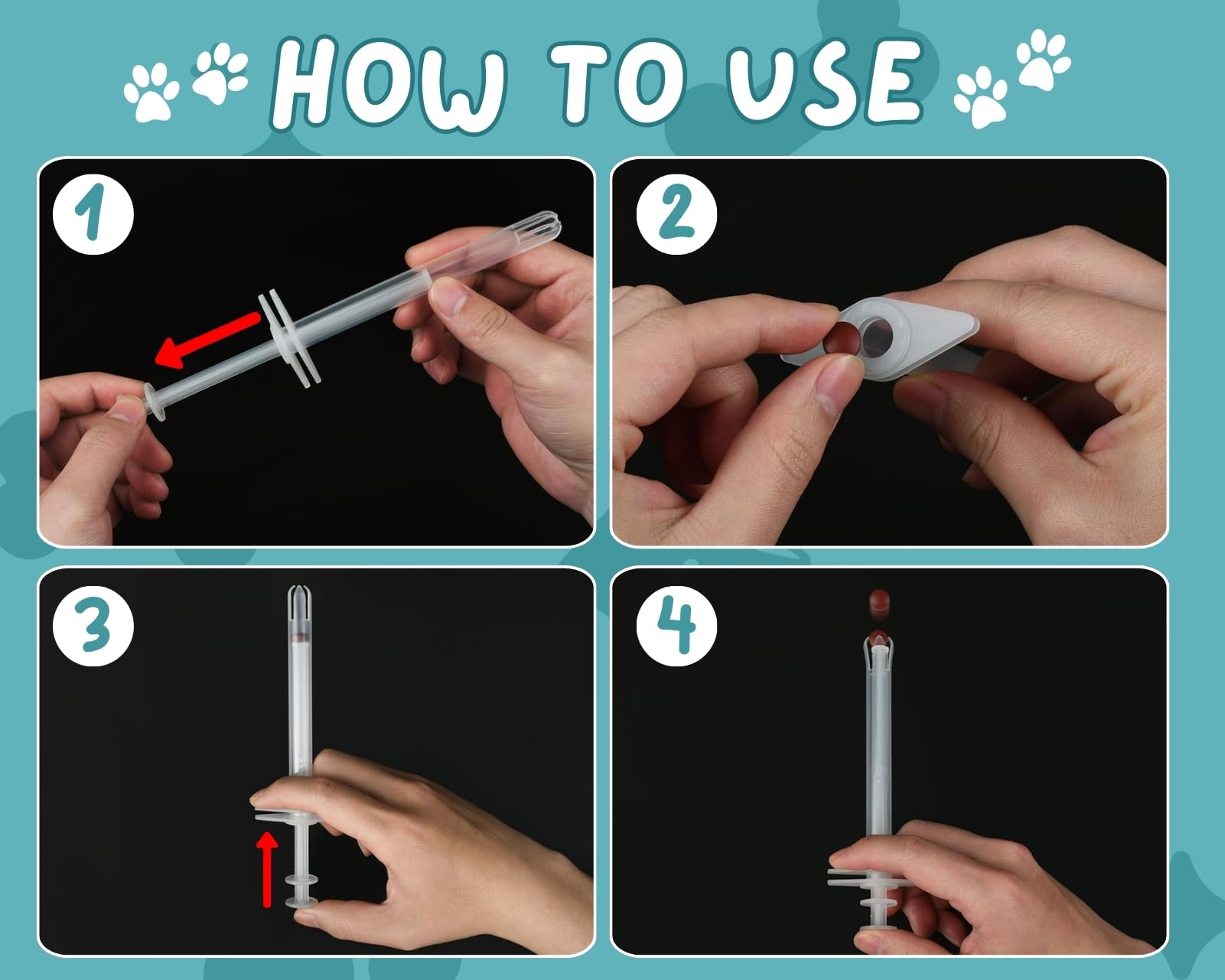 HOW TO USE

1

2

3

4