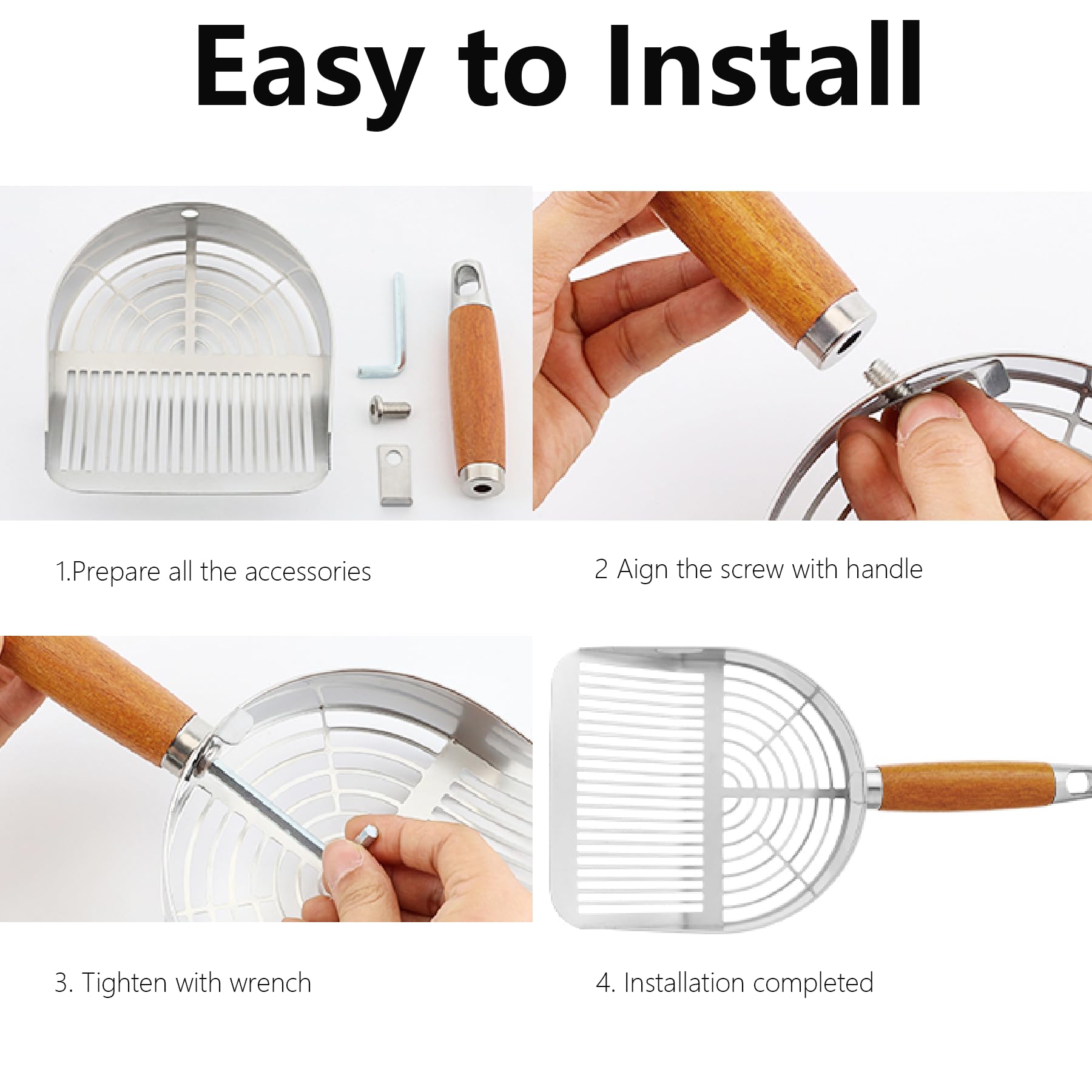 Easy to Install

1.Prepare all the accessories

2 Aign the screw with handle

3. Tighten with wrench

4. Installation completed