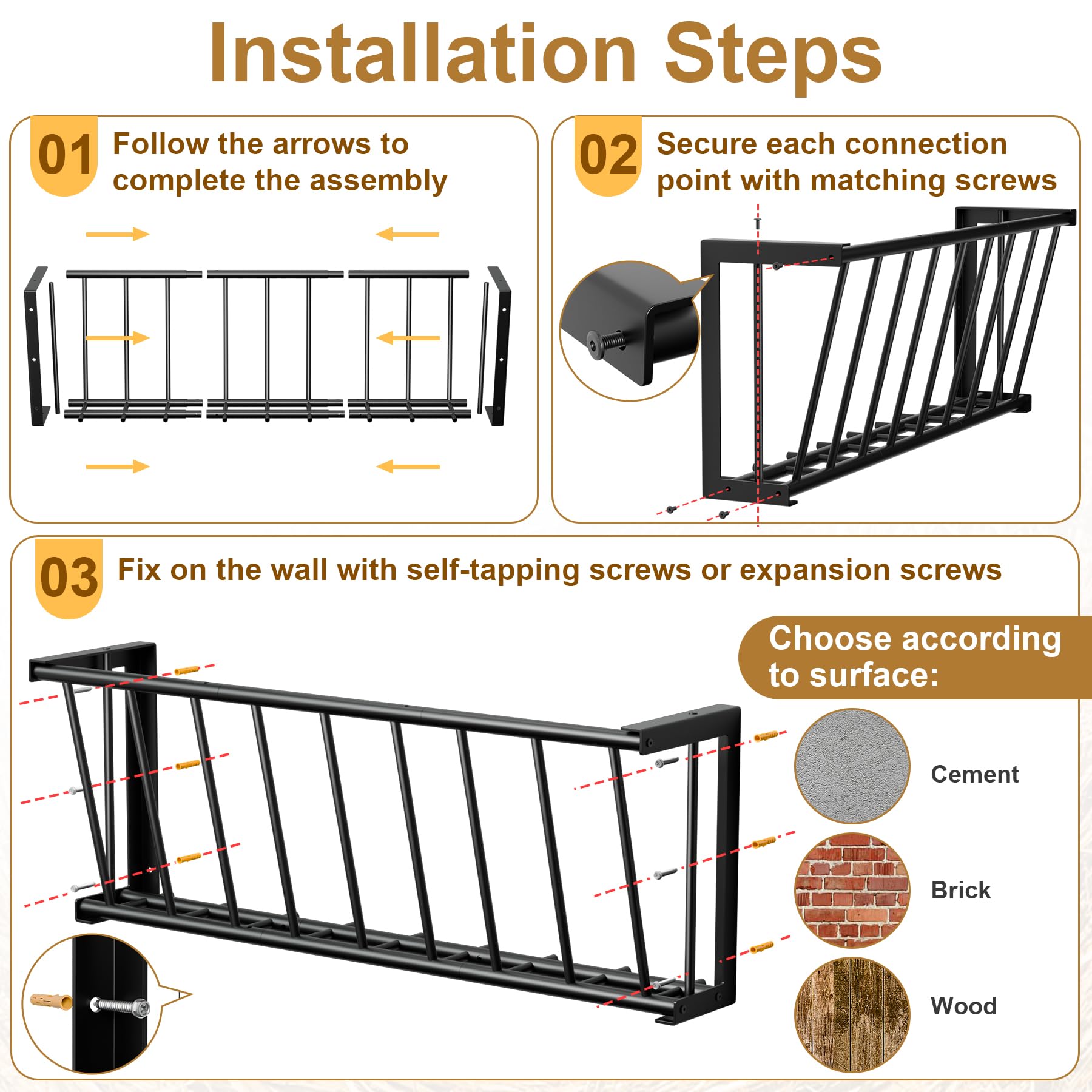 Installation Steps

01 Follow the arrows to complete the assembly

02 Secure each connection point with matching screws

03 Fix on the wall with self-tapping screws or expansion screws

Choose according to surface:

Cement

Brick

Wood