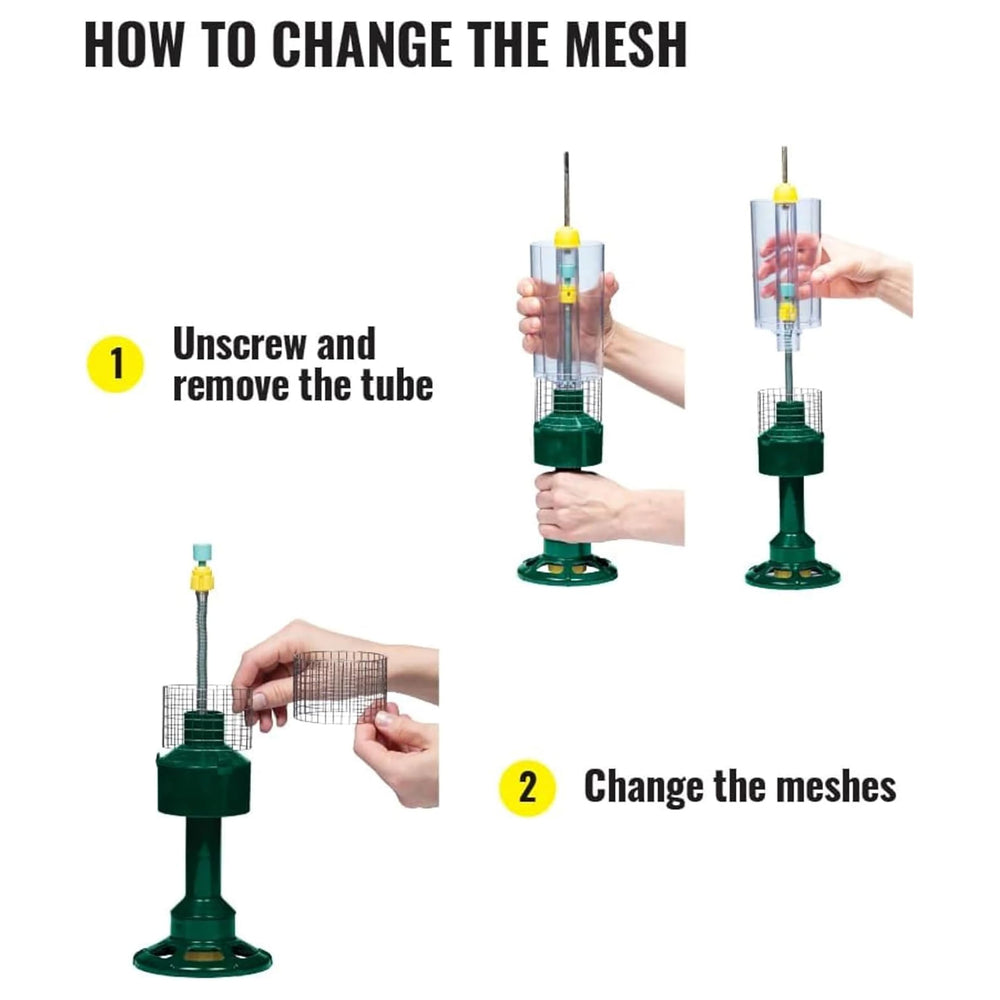 HOW TO CHANGE THE MESH

1 Unscrew and remove the tube

2 Change the meshes