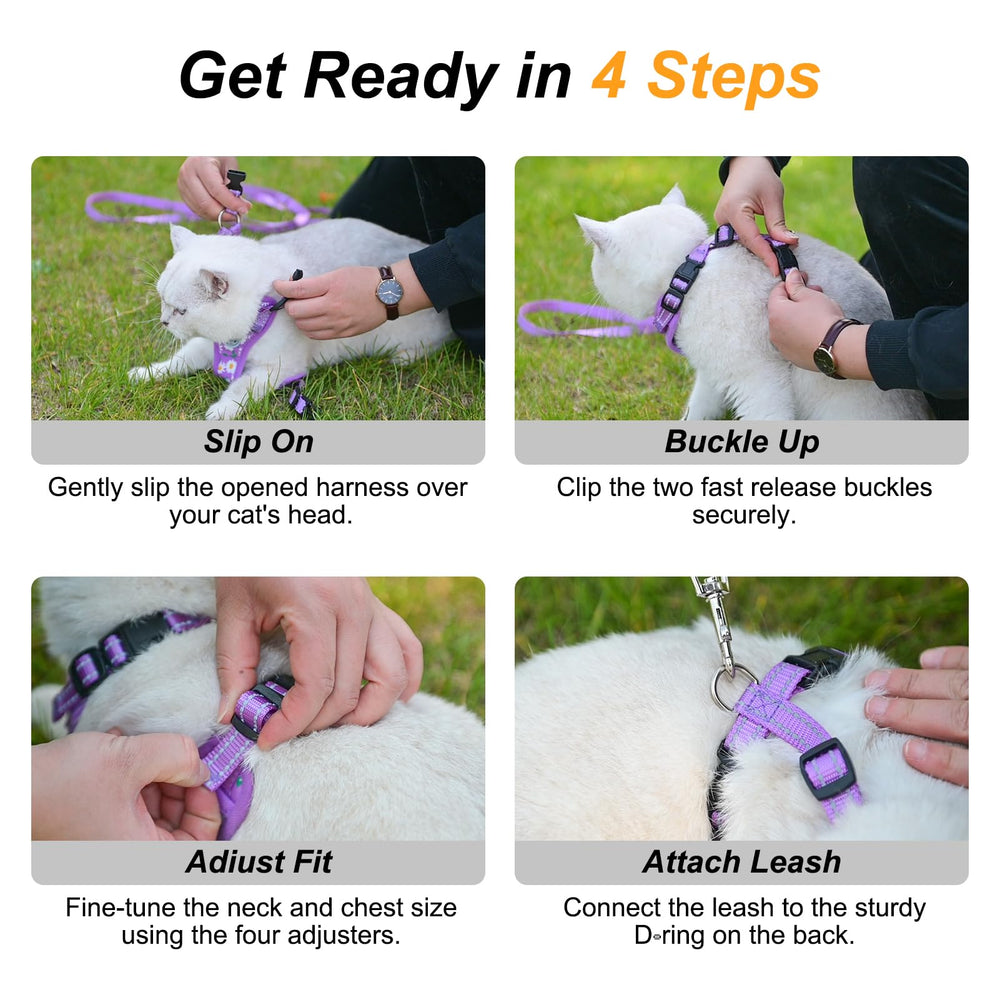 Get Ready in 4 Steps

Slip On

Gently slip the opened harness over your cat's head.

Buckle Up

Clip the two fast release buckles securely.

Adiust Fit

Fine-tune the neck and chest size using the four adjusters.

Attach Leash

Connect the leash to the sturdy D-ring on the back.