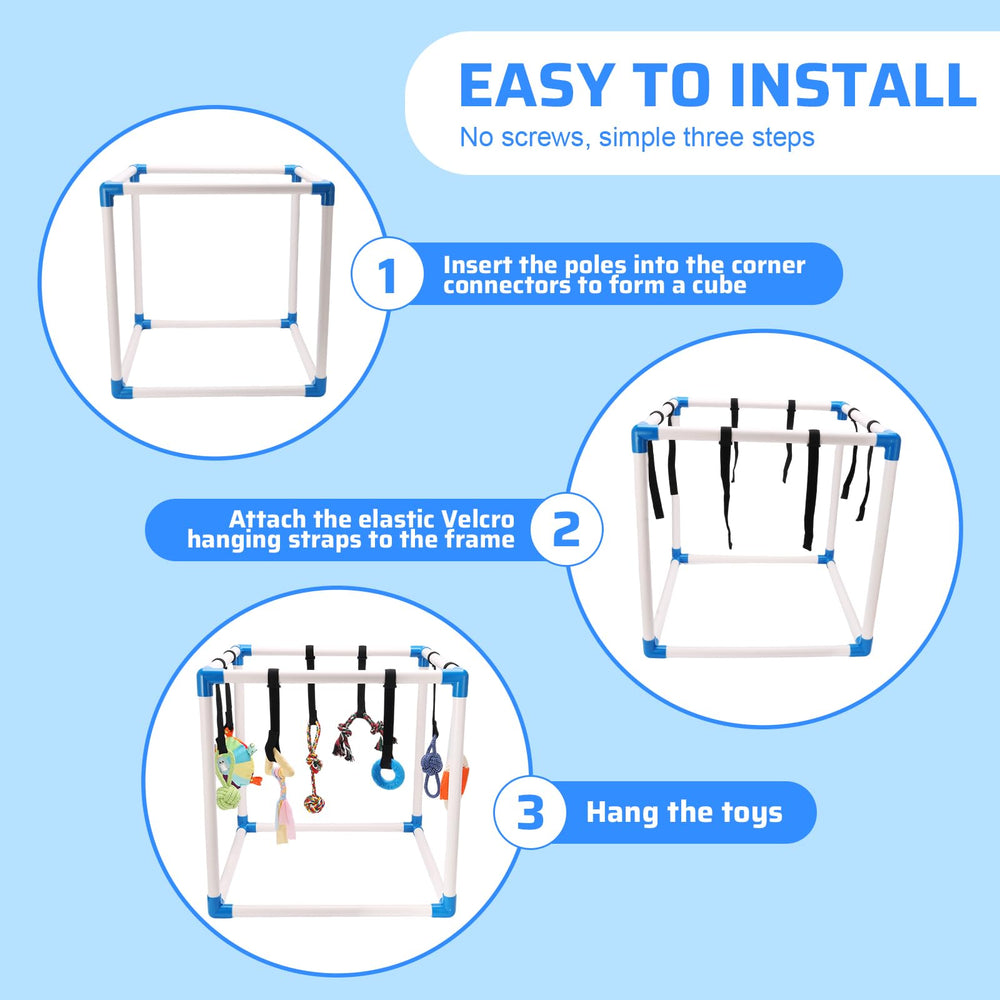 EASY TO INSTALL

No screws, simple three steps

1 Insert the poles into the corner connectors to form a cube

Attach the elastic Velcro hanging straps to the frame 2

3 Hang the toys