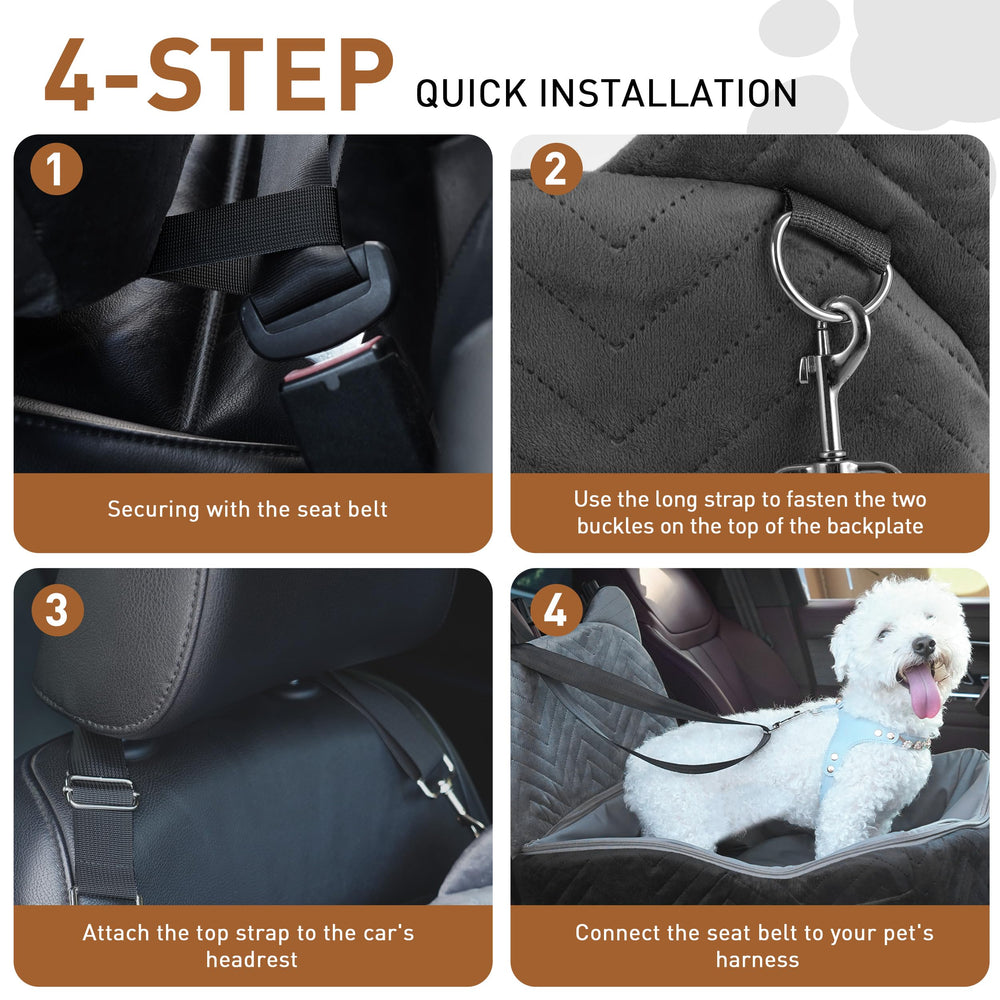 4-STEP QUICK INSTALLATION

1

Securing with the seat belt

2

Use the long strap to fasten the two buckles on the top of the backplate

3

Attach the top strap to the car's headrest

4

Connect the seat belt to your pet's harness