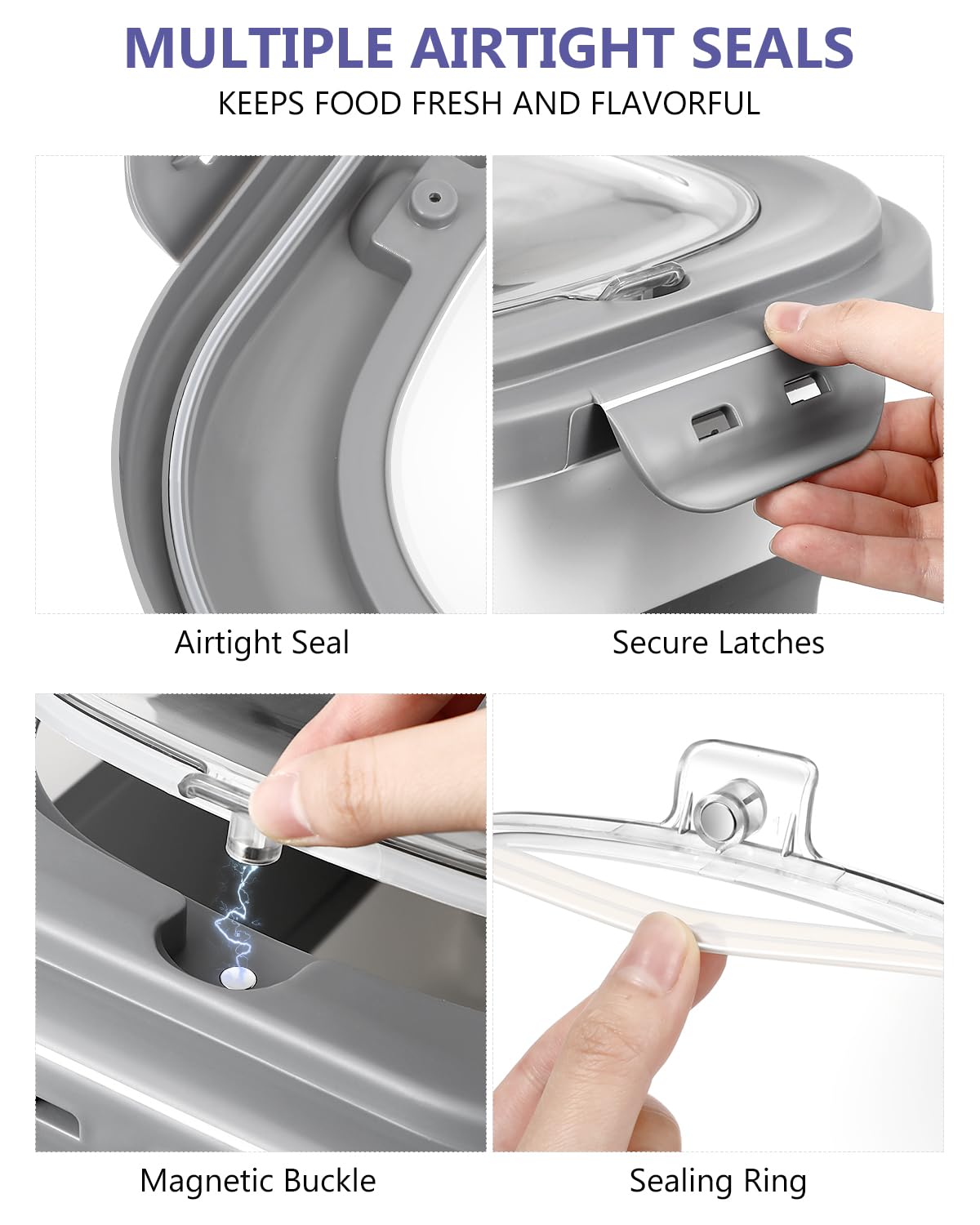 MULTIPLE AIRTIGHT SEALS

KEEPS FOOD FRESH AND FLAVORFUL

Airtight Seal

Secure Latches

Magnetic Buckle

Sealing Ring